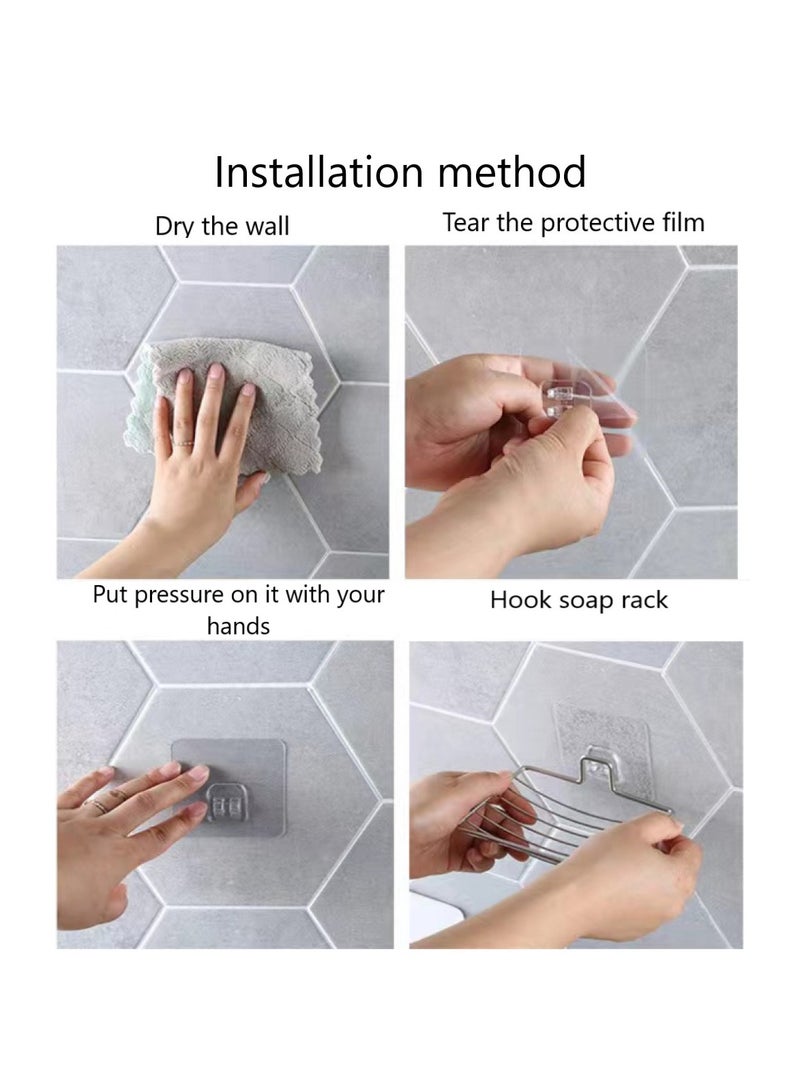 Installation method

Dry the wall

Tear the protective film

Put pressure on it with your hands

Hook soap rack