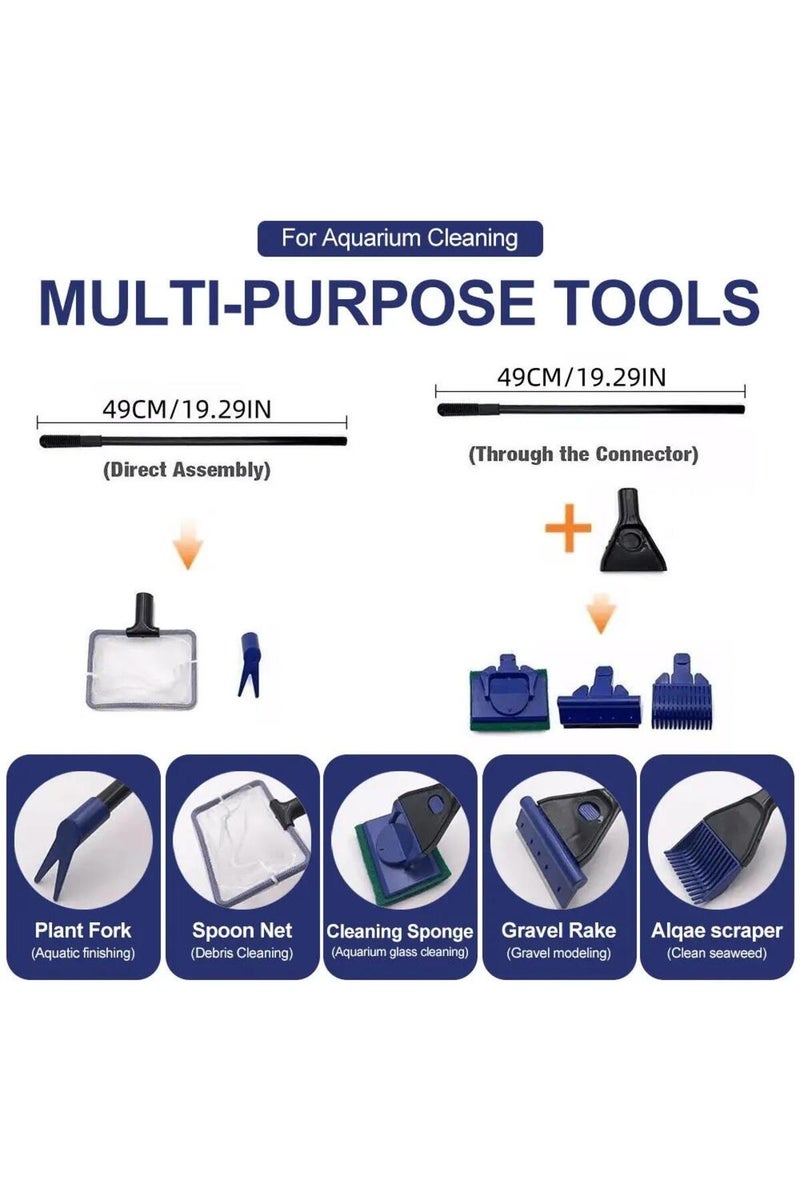 For Aquarium Cleaning

MULTI-PURPOSE TOOLS

49CM/19.29IN

(Direct Assembly)

49CM/19.29IN

(Through the Connector)

Plant Fork
(Aquatic finishing)

Spoon Net
(Debris Cleaning)

Cleaning Sponge
(Aquarium glass cleaning)

Gravel Rake
(Gravel modeling)

Alqae scraper
(Clean seaweed)