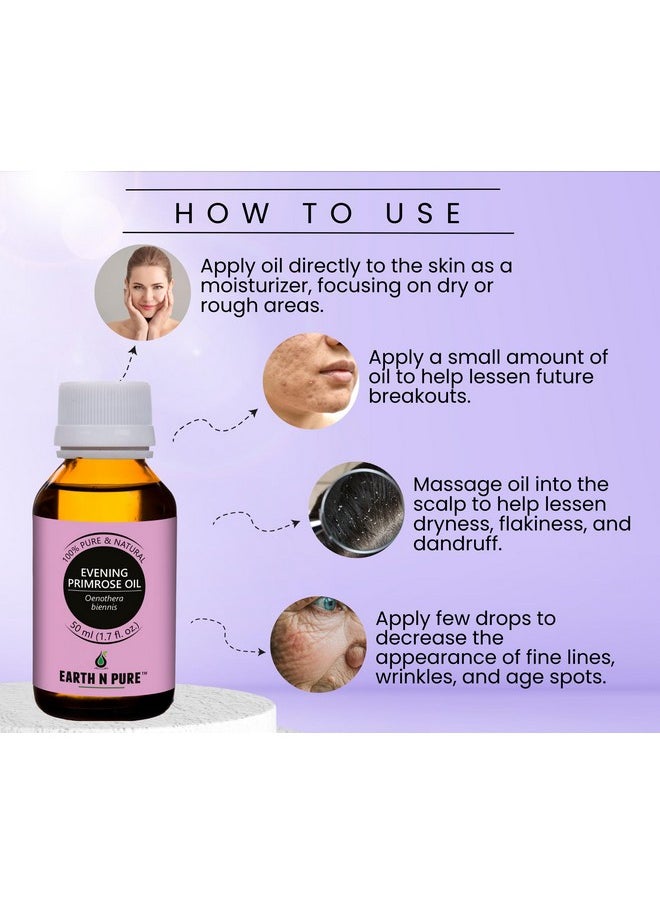 HOW TO USE

Apply oil directly to the skin as a moisturizer, focusing on dry or rough areas.

Apply a small amount of oil to help lessen future breakouts.

Massage oil into the scalp to help lessen dryness, flakiness, and dandruff.

Apply few drops to decrease the appearance of fine lines, wrinkles, and age spots.

100% PURE & NATURAL
EVENING PRIMROSE OIL
Oenothera biennis
50 ml (1.7 fl. oz.)
EARTH N PURE™