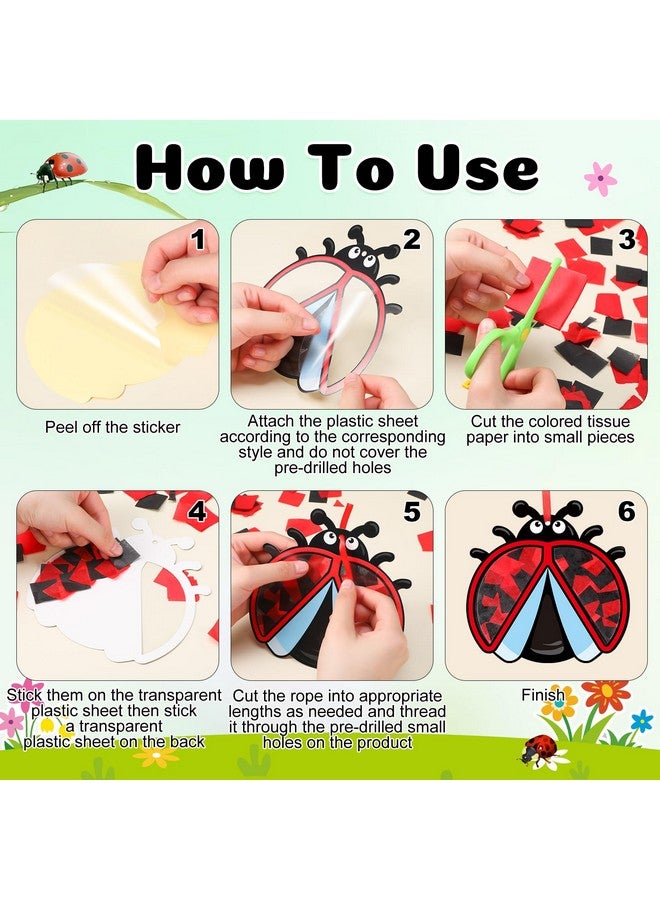 How To Use

1
Peel off the sticker

2
Attach the plastic sheet according to the corresponding style and do not cover the pre-drilled holes

3
Cut the colored tissue paper into small pieces

4
Stick them on the transparent plastic sheet then stick a transparent plastic sheet on the back

5
Cut the rope into appropriate lengths as needed and thread it through the pre-drilled small holes on the product

6
Finish