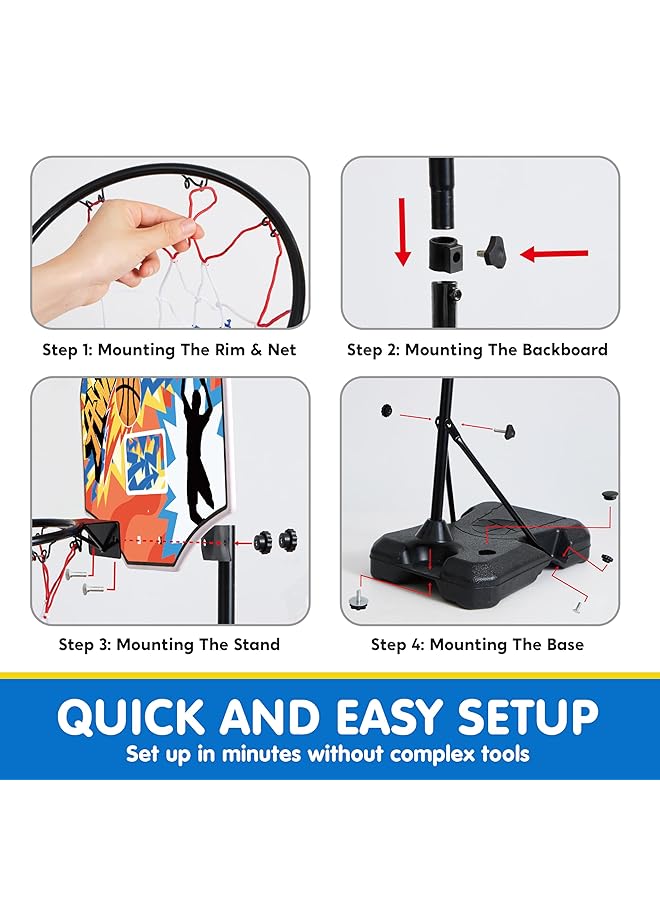 Step 1: Mounting The Rim & Net

Step 2: Mounting The Backboard

Step 3: Mounting The Stand

Step 4: Mounting The Base

QUICK AND EASY SETUP

Set up in minutes without complex tools