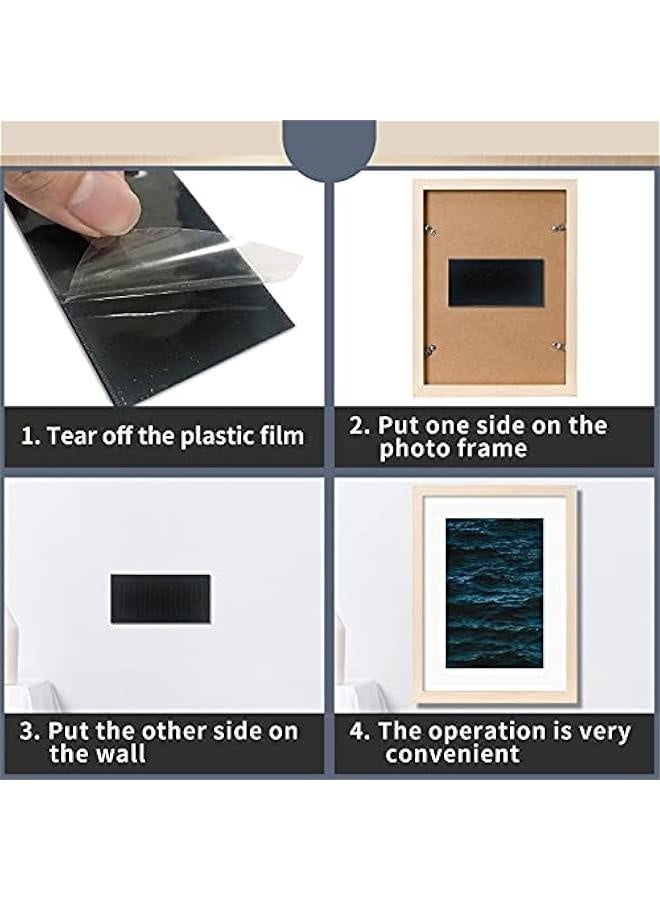 1. Tear off the plastic film

2. Put one side on the photo frame

3. Put the other side on the wall

4. The operation is very convenient