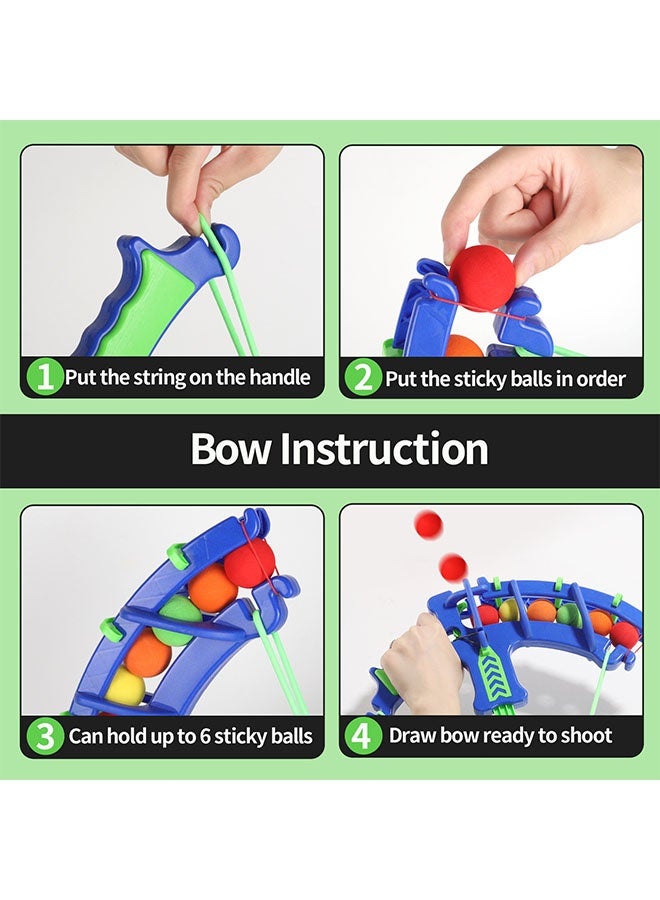 1 Put the string on the handle

2 Put the sticky balls in order

Bow Instruction

3 Can hold up to 6 sticky balls

4 Draw bow ready to shoot