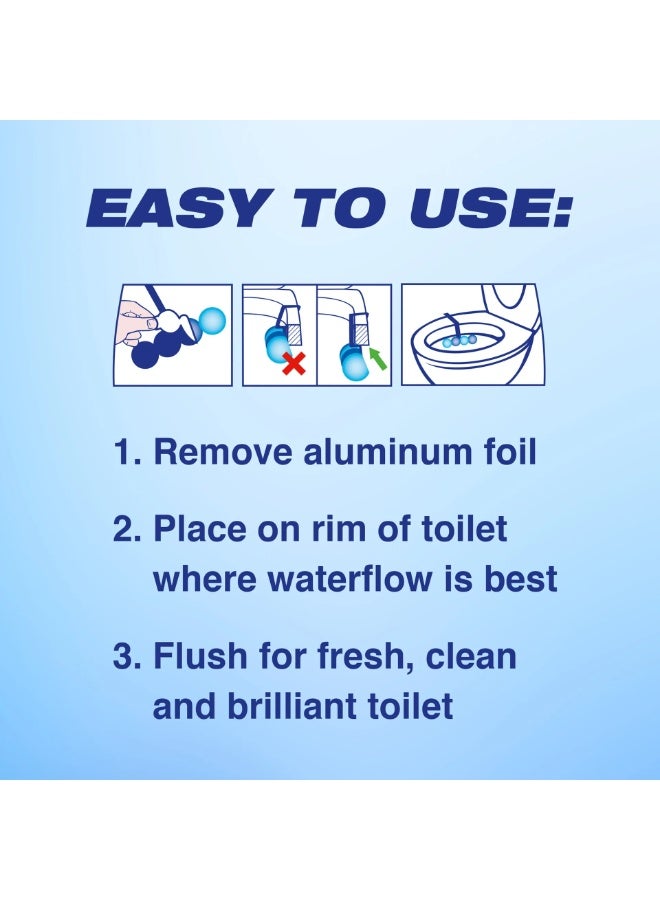 EASY TO USE:

1. Remove aluminum foil

2. Place on rim of toilet where waterflow is best

3. Flush for fresh, clean and brilliant toilet