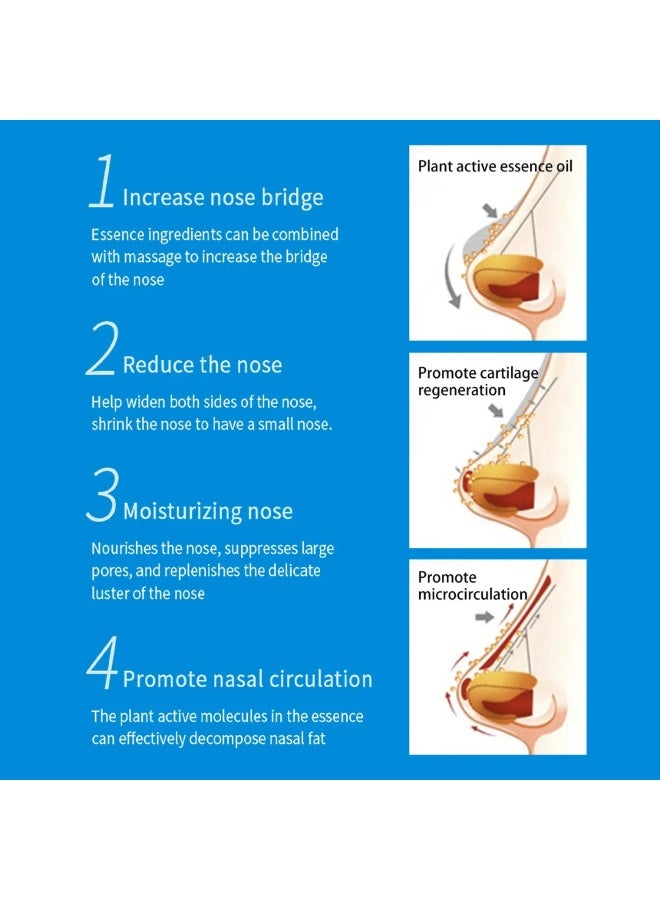 1 Increase nose bridge

Essence ingredients can be combined with massage to increase the bridge of the nose

2 Reduce the nose

Help widen both sides of the nose, shrink the nose to have a small nose.

3 Moisturizing nose

Nourishes the nose, suppresses large pores, and replenishes the delicate luster of the nose

4 Promote nasal circulation

The plant active molecules in the essence can effectively decompose nasal fat

Plant active essence oil

Promote cartilage regeneration

Promote microcirculation