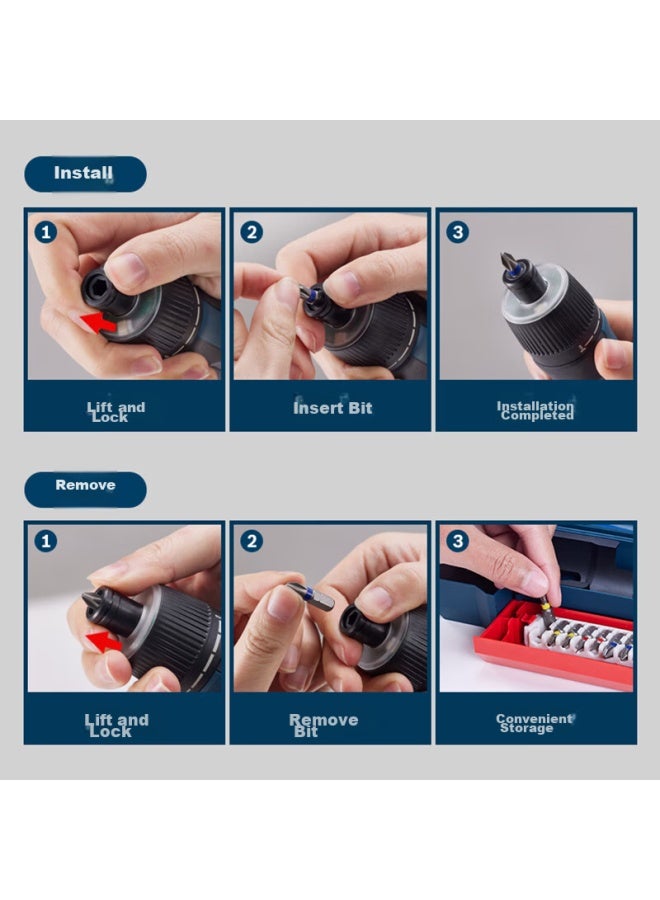 Install

1
Lift and Lock

2
Insert Bit

3
Installation Completed

Remove

1
Lift and Lock

2
Remove Bit

3
Convenient Storage