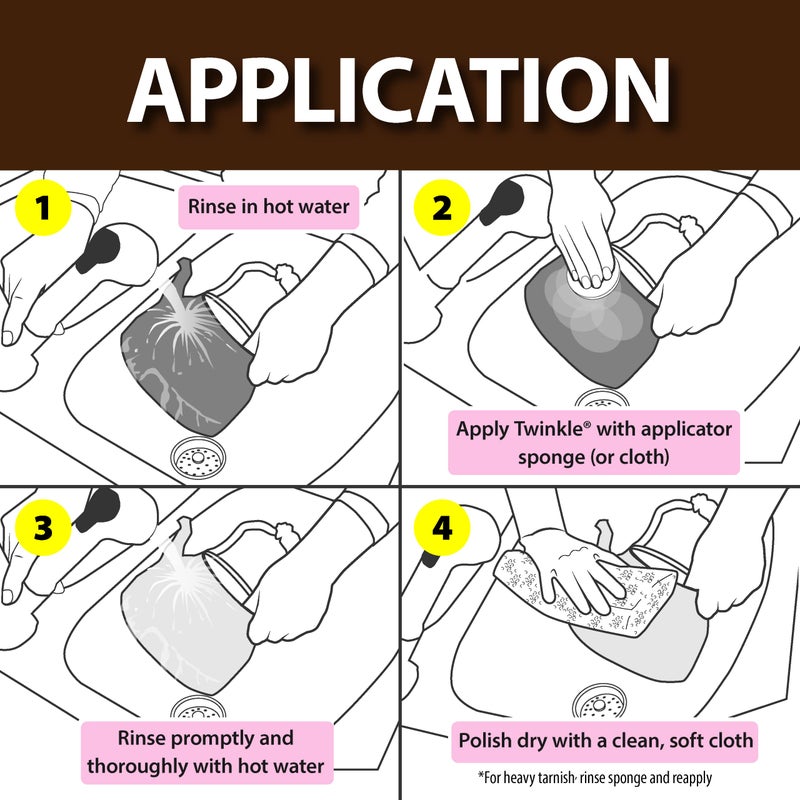 APPLICATION

1

Rinse in hot water

2

Apply Twinkle® with applicator sponge (or cloth)

3

Rinse promptly and thoroughly with hot water

4

Polish dry with a clean, soft cloth

*For heavy tarnish, rinse sponge and reapply