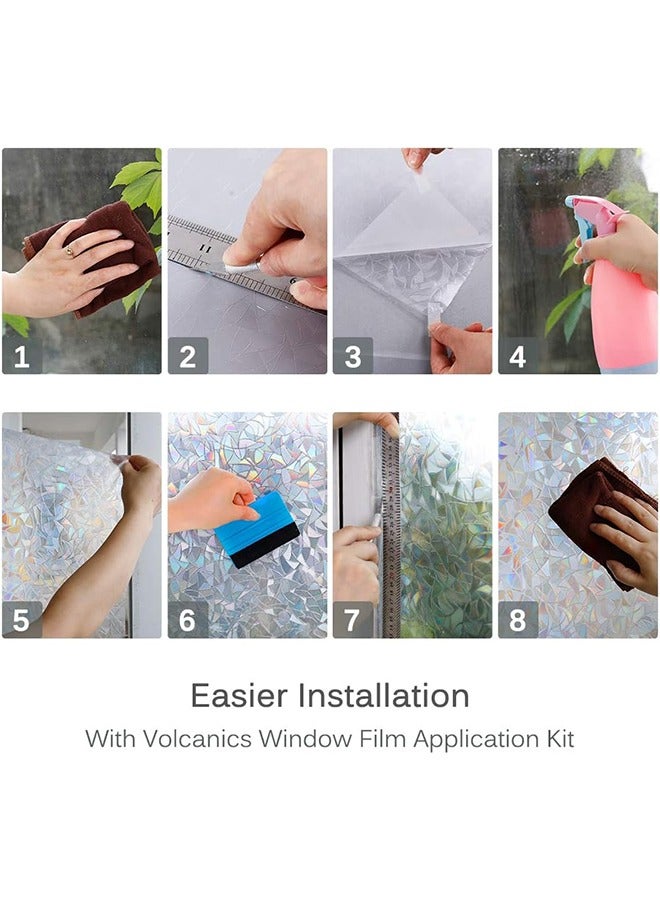 1
2
3
4
5
6
7
8

Easier Installation

With Volcanics Window Film Application Kit