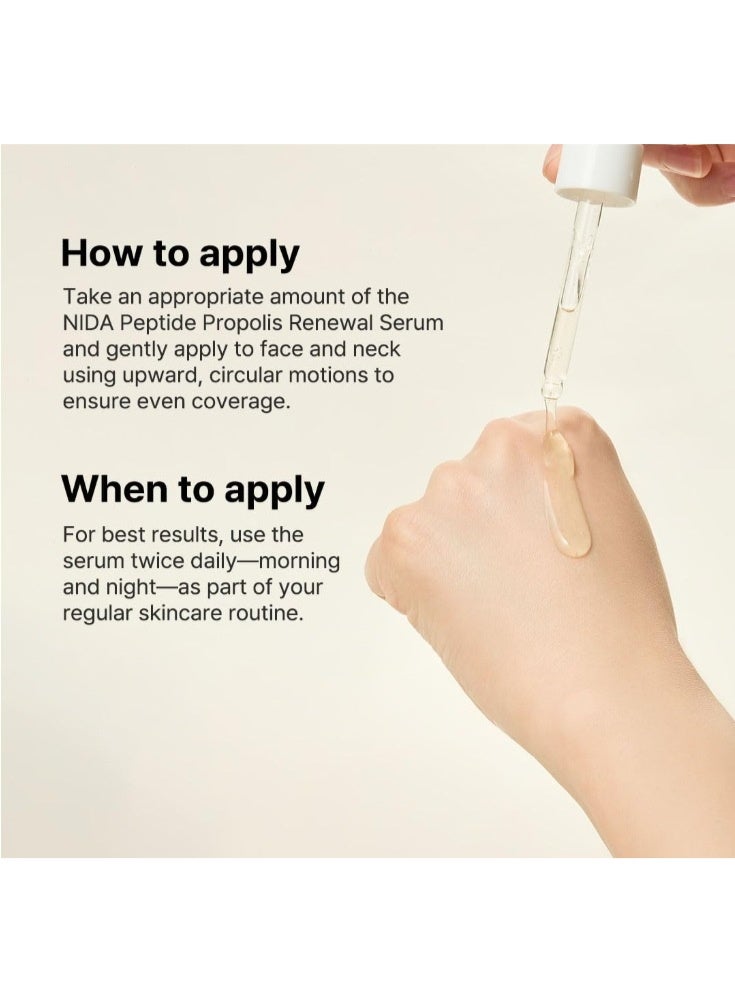 How to apply

Take an appropriate amount of the NIDA Peptide Propolis Renewal Serum and gently apply to face and neck using upward, circular motions to ensure even coverage.

When to apply

For best results, use the serum twice daily—morning and night—as part of your regular skincare routine.