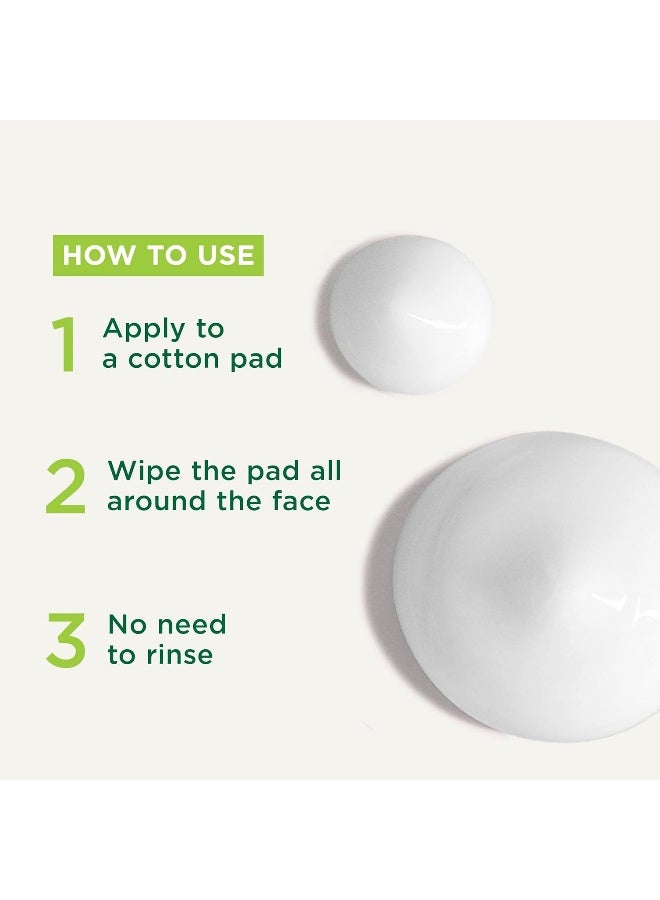 HOW TO USE

1 Apply to a cotton pad

2 Wipe the pad all around the face

3 No need to rinse