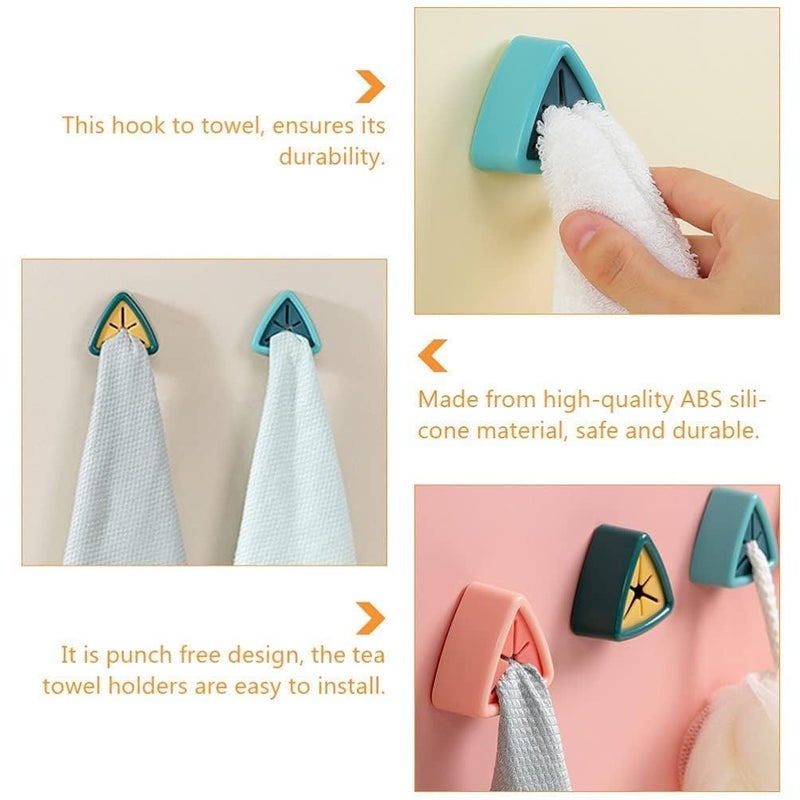 This hook to towel, ensures its durability.

Made from high-quality ABS silicone material, safe and durable.

It is punch free design, the tea towel holders are easy to install.