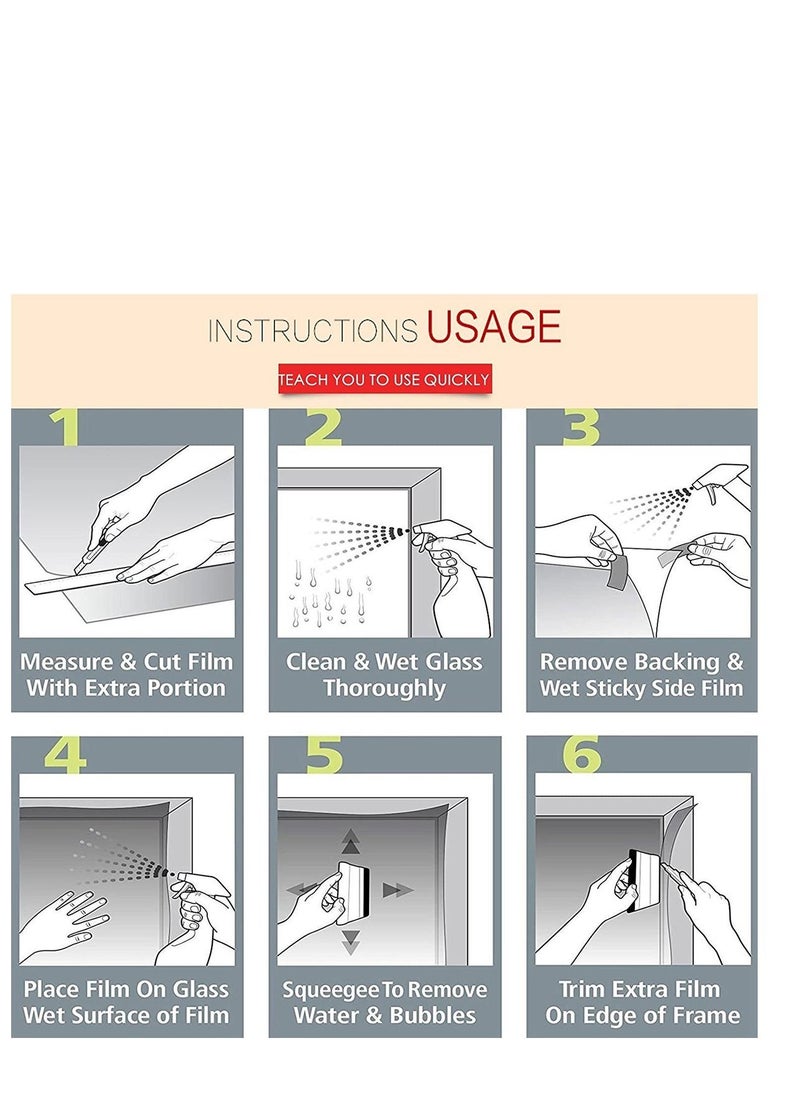 INSTRUCTIONS USAGE

TEACH YOU TO USE QUICKLY

1

Measure & Cut Film With Extra Portion

2

Clean & Wet Glass Thoroughly

3

Remove Backing & Wet Sticky Side Film

4

Place Film On Glass Wet Surface of Film

5

Squeegee To Remove Water & Bubbles

6

Trim Extra Film On Edge of Frame