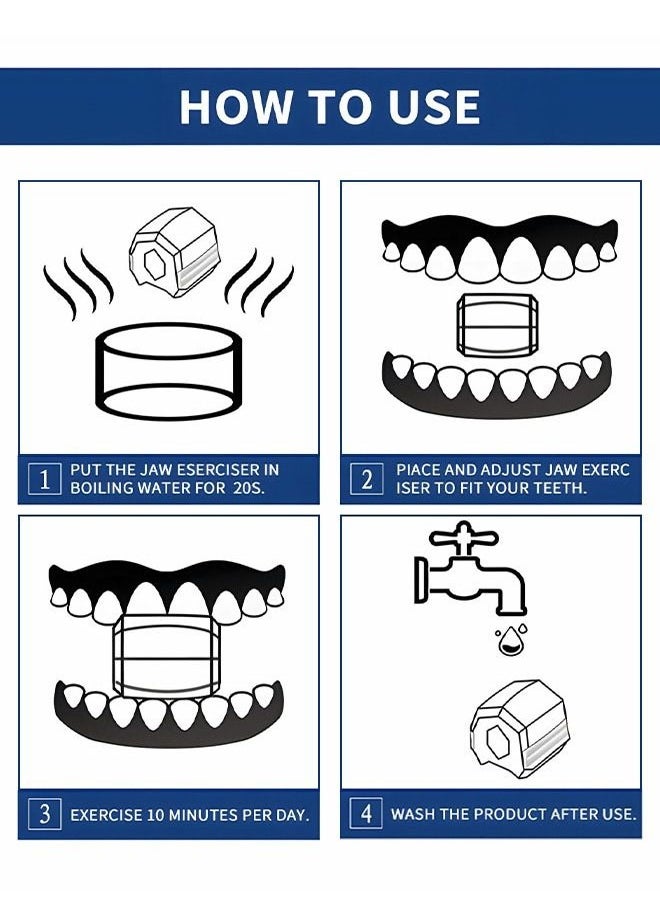 HOW TO USE

1 PUT THE JAW ESERCISER IN BOILING WATER FOR 20S.

2 PIACE AND ADJUST JAW EXERC ISER TO FIT YOUR TEETH.

3 EXERCISE 10 MINUTES PER DAY.

4 WASH THE PRODUCT AFTER USE.