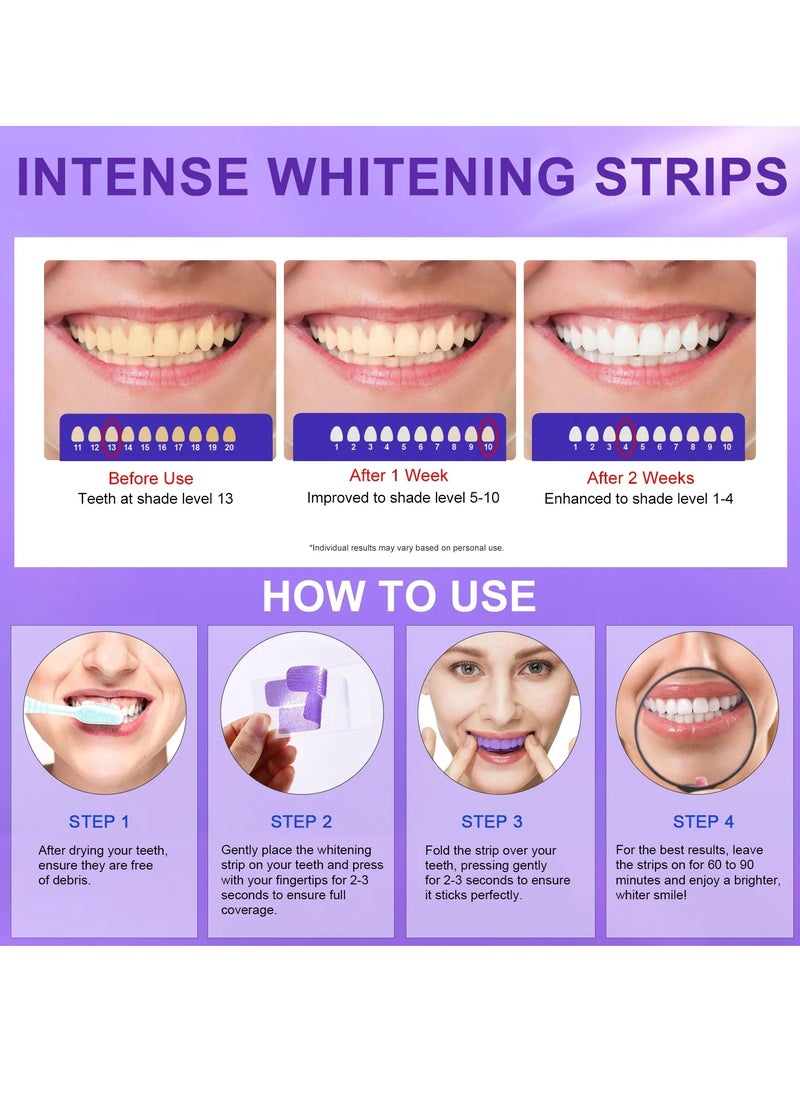 INTENSE WHITENING STRIPS

11 12 13 14 15 16 17 18 19 20

Before Use
Teeth at shade level 13

1 2 3 4 5 6 7 8 9 10

After 1 Week
Improved to shade level 5-10

1 2 3 4 5 6 7 8 9 10

After 2 Weeks
Enhanced to shade level 1-4

*Individual results may vary based on personal use.

HOW TO USE

STEP 1
After drying your teeth, ensure they are free of debris.

STEP 2
Gently place the whitening strip on your teeth and press with your fingertips for 2-3 seconds to ensure full coverage.

STEP 3
Fold the strip over your teeth, pressing gently for 2-3 seconds to ensure it sticks perfectly.

STEP 4
For the best results, leave the strips on for 60 to 90 minutes and enjoy a brighter, whiter smile!