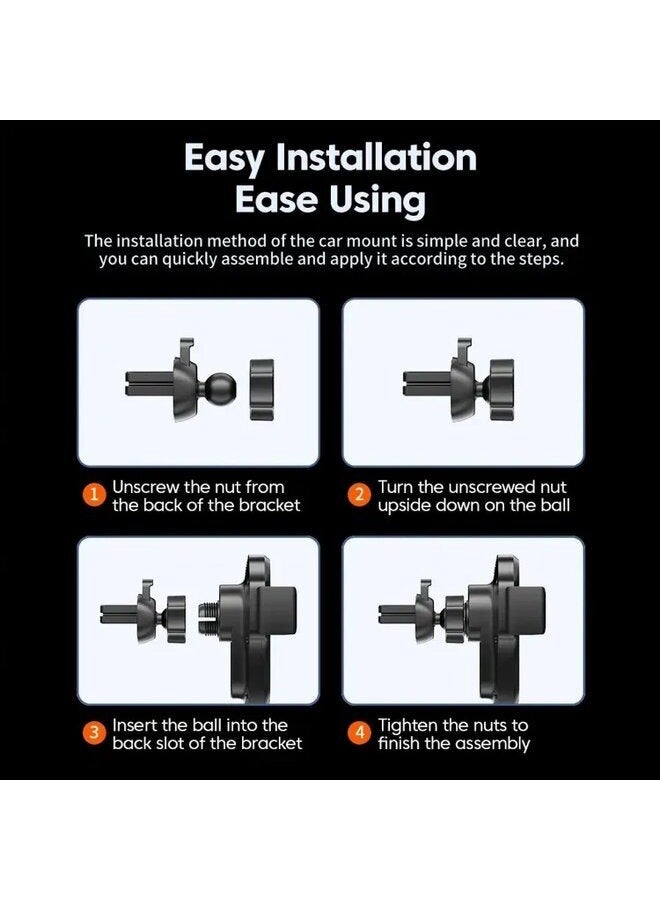 Easy Installation
Ease Using

The installation method of the car mount is simple and clear, and you can quickly assemble and apply it according to the steps.

1 Unscrew the nut from the back of the bracket

2 Turn the unscrewed nut upside down on the ball

3 Insert the ball into the back slot of the bracket

4 Tighten the nuts to finish the assembly