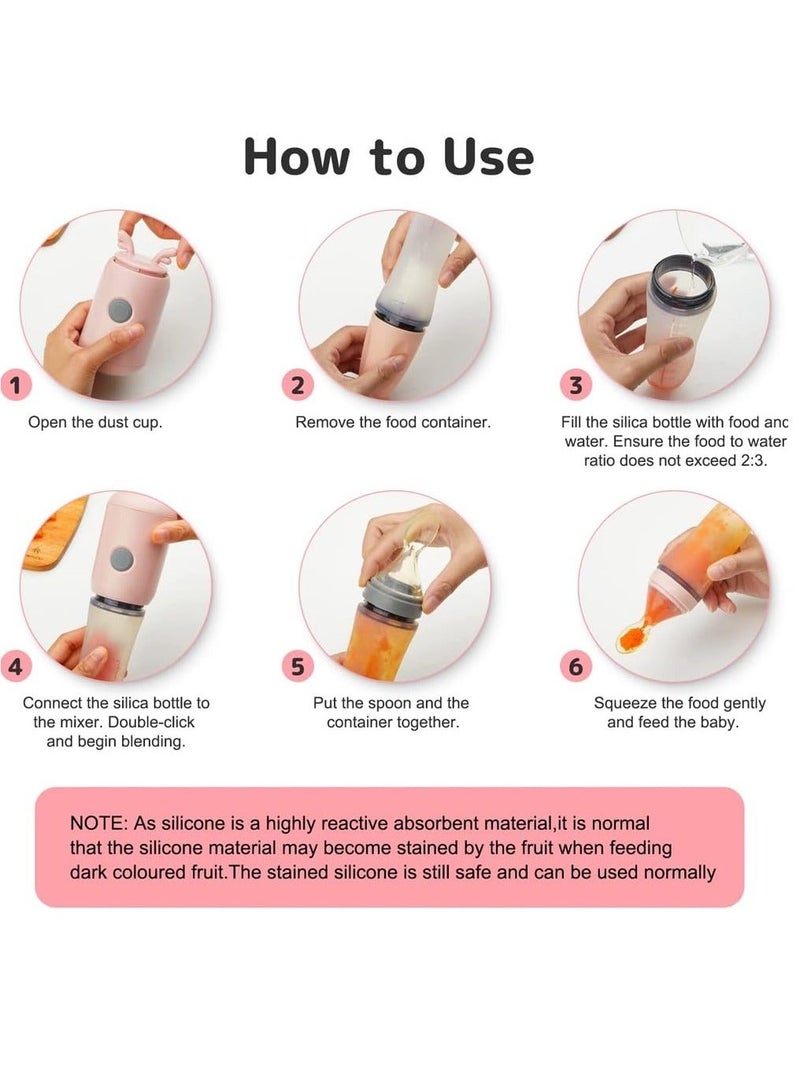 How to Use

1
Open the dust cup.

2
Remove the food container.

3
Fill the silica bottle with food anc water. Ensure the food to water ratio does not exceed 2:3.

4
Connect the silica bottle to the mixer. Double-click and begin blending.

5
Put the spoon and the container together.

6
Squeeze the food gently and feed the baby.

NOTE: As silicone is a highly reactive absorbent material,it is normal that the silicone material may become stained by the fruit when feeding dark coloured fruit.The stained silicone is still safe and can be used normally