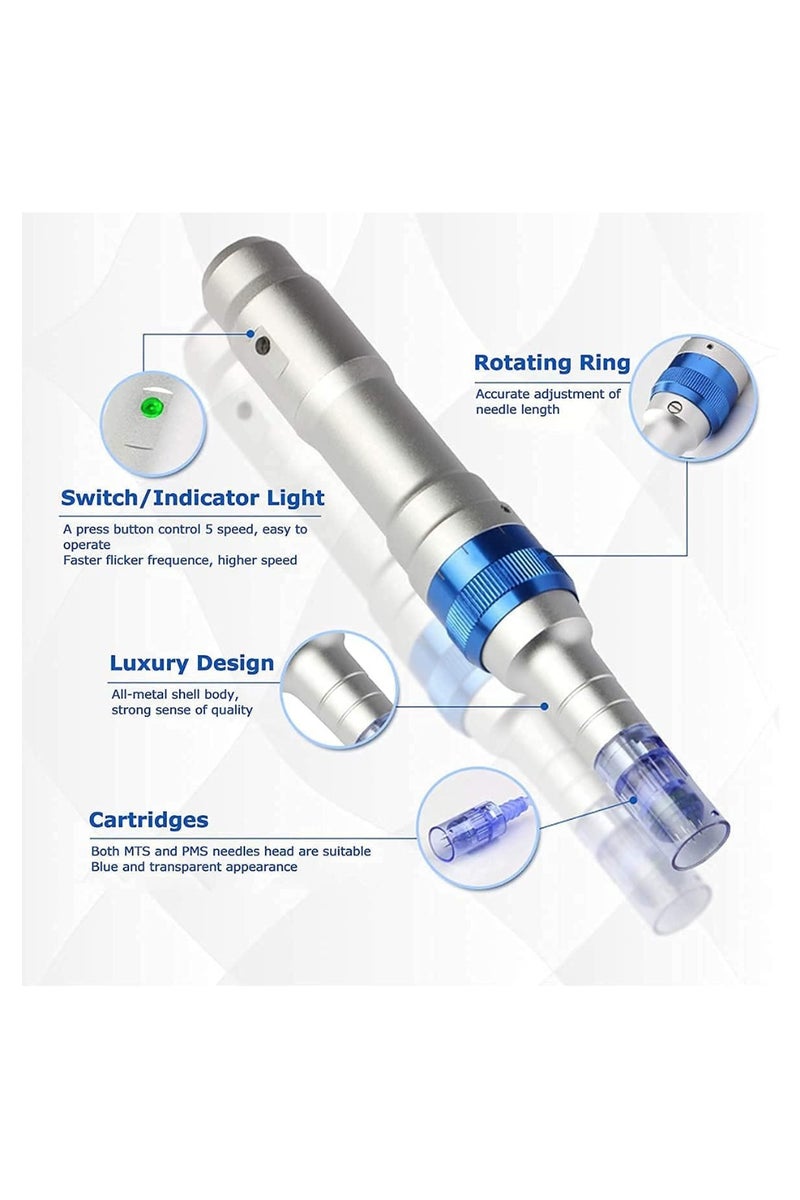 Rotating Ring

Accurate adjustment of needle length

Switch/Indicator Light

A press button control 5 speed, easy to operate
Faster flicker frequence, higher speed

Luxury Design

All-metal shell body, strong sense of quality

Cartridges

Both MTS and PMS needles head are suitable
Blue and transparent appearance