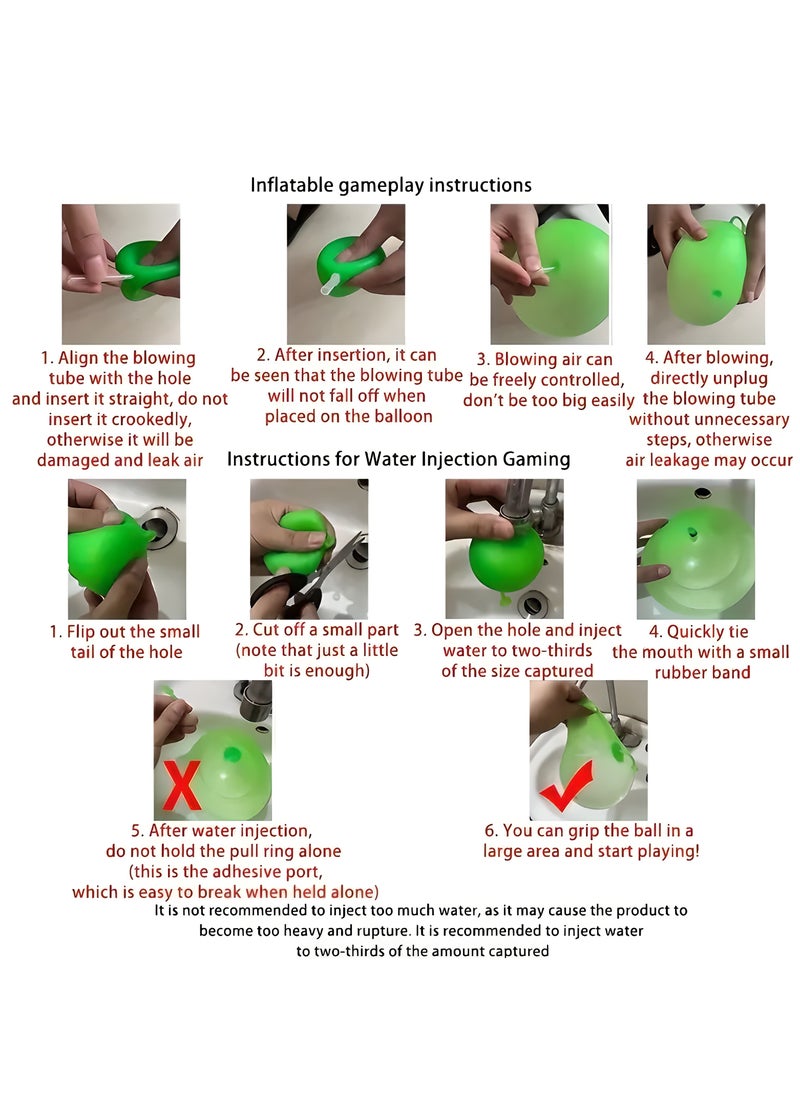 Inflatable gameplay instructions

1. Align the blowing tube with the hole and insert it straight, do not insert it crookedly, otherwise it will be damaged and leak air

2. After insertion, it can be seen that the blowing tube will not fall off when placed on the balloon

3. Blowing air can be freely controlled, don't be too big easily

4. After blowing, directly unplug the blowing tube without unnecessary steps, otherwise air leakage may occur

Instructions for Water Injection Gaming

1. Flip out the small tail of the hole

2. Cut off a small part (note that just a little bit is enough)

3. Open the hole and inject water to two-thirds of the size captured

4. Quickly tie the mouth with a small rubber band

5. After water injection, do not hold the pull ring alone (this is the adhesive port, which is easy to break when held alone)

6. You can grip the ball in a large area and start playing!

It is not recommended to inject too much water, as it may cause the product to become too heavy and rupture. It is recommended to inject water to two-thirds of the amount captured