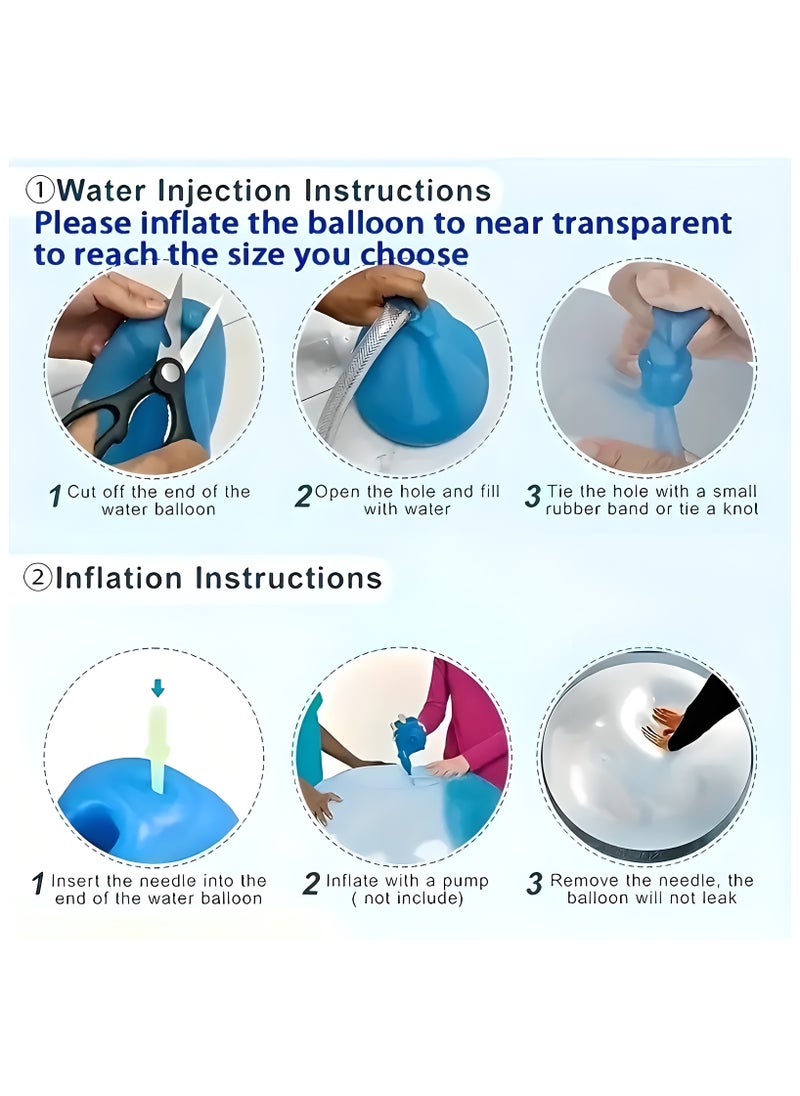 ①Water Injection Instructions
Please inflate the balloon to near transparent to reach the size you choose

1 Cut off the end of the water balloon

2 Open the hole and fill with water

3 Tie the hole with a small rubber band or tie a knot

②Inflation Instructions

1 Insert the needle into the end of the water balloon

2 Inflate with a pump ( not include)

3 Remove the needle, the balloon will not leak