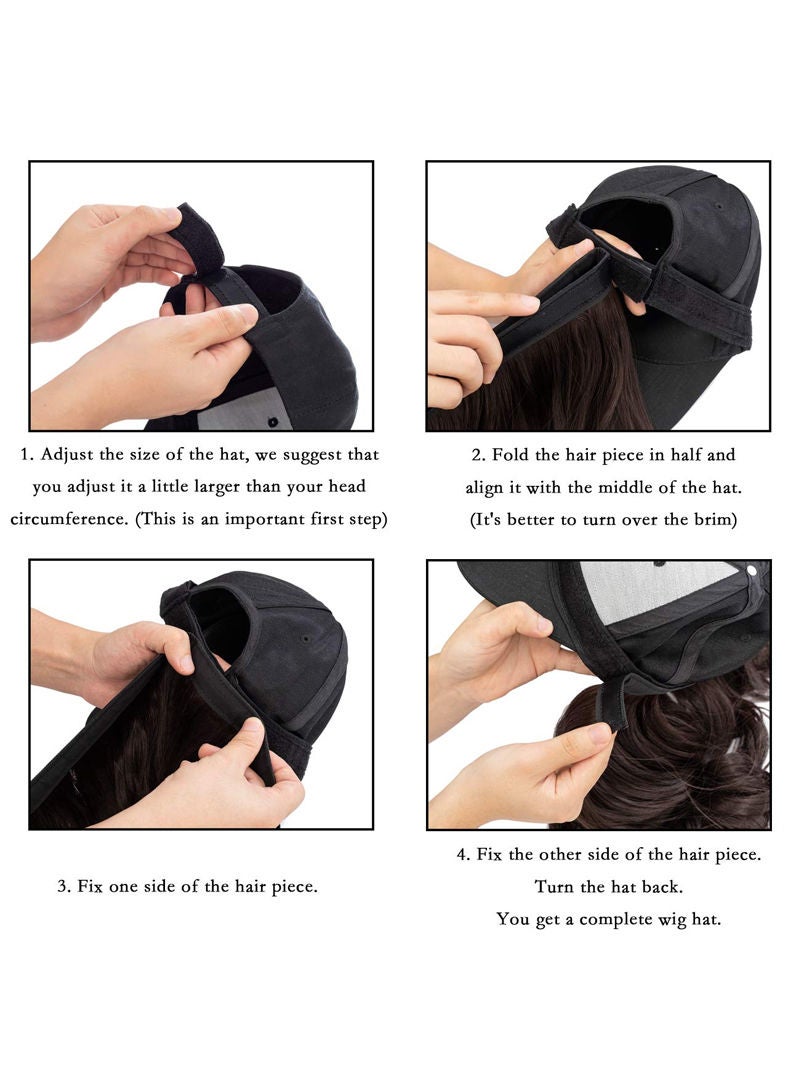 1. Adjust the size of the hat, we suggest that you adjust it a little larger than your head circumference. (This is an important first step)

2. Fold the hair piece in half and align it with the middle of the hat. (It's better to turn over the brim)

3. Fix one side of the hair piece.

4. Fix the other side of the hair piece. Turn the hat back. You get a complete wig hat.