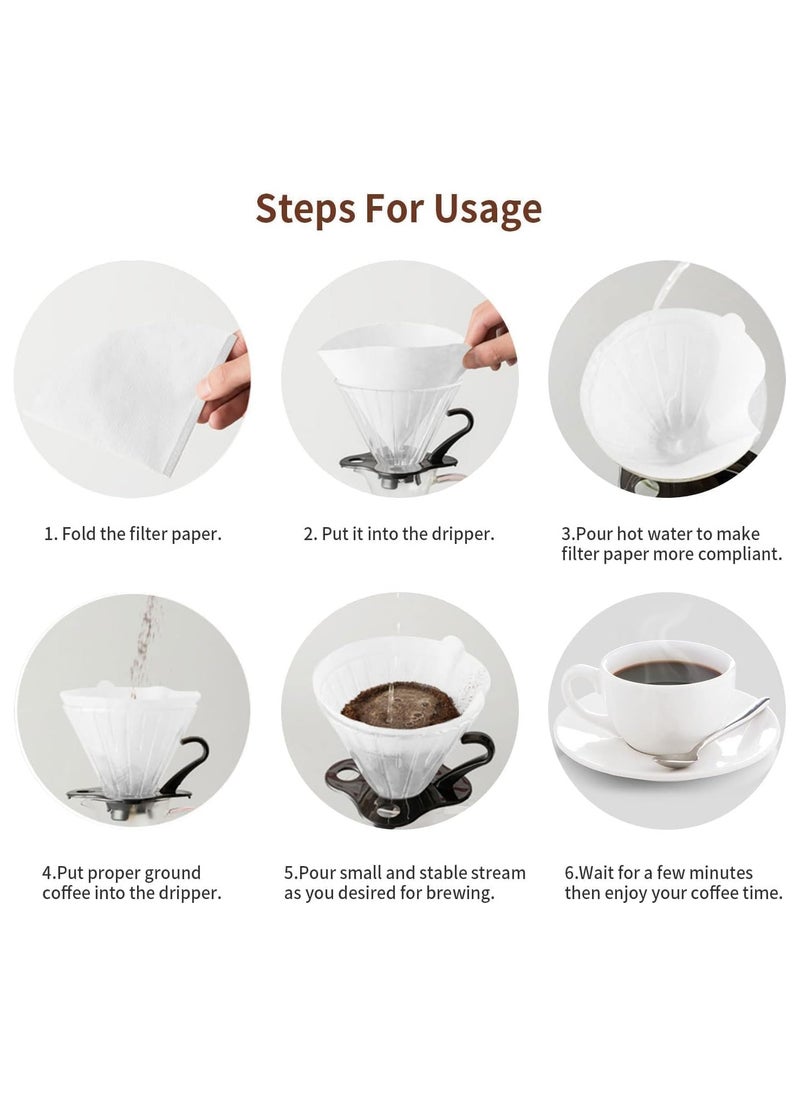 Steps For Usage

1. Fold the filter paper.

2. Put it into the dripper.

3.Pour hot water to make filter paper more compliant.

4.Put proper ground coffee into the dripper.

5.Pour small and stable stream as you desired for brewing.

6.Wait for a few minutes then enjoy your coffee time.