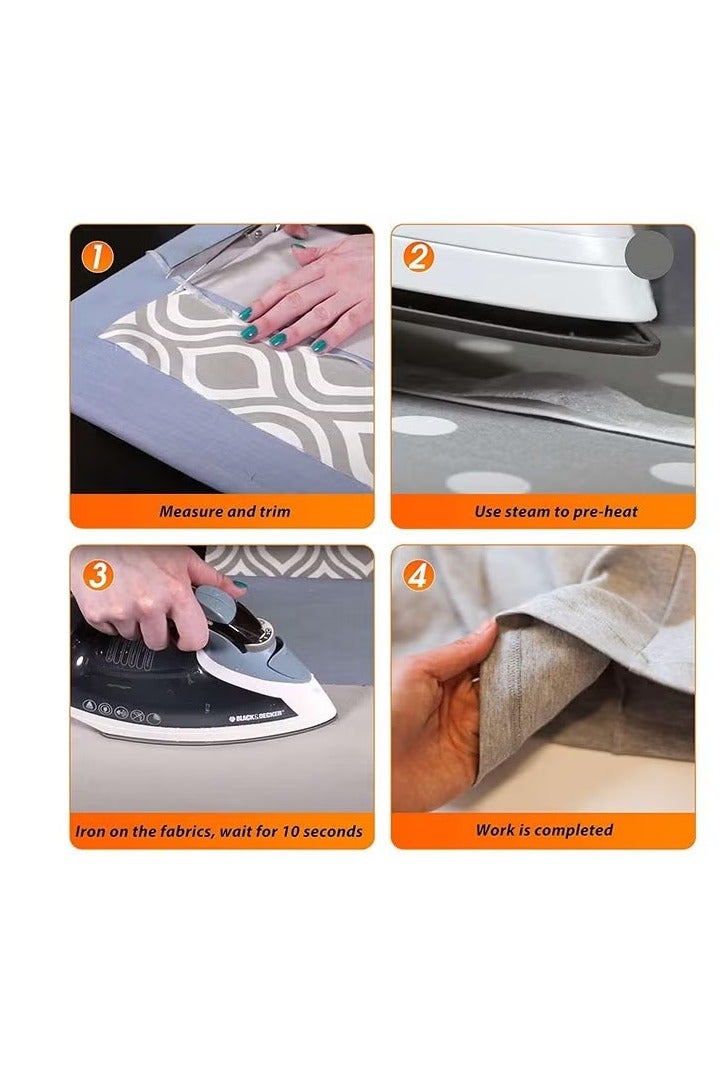 1

Measure and trim

2

Use steam to pre-heat

3

BLACK&DECKER

Iron on the fabrics, wait for 10 seconds

4

Work is completed