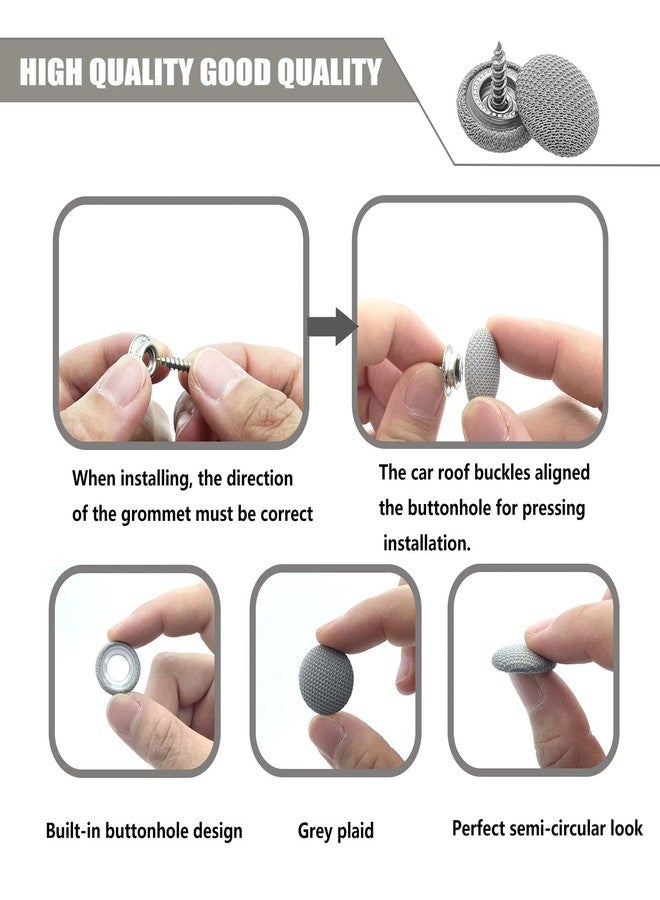 HIGH QUALITY GOOD QUALITY

When installing, the direction of the grommet must be correct

The car roof buckles aligned the buttonhole for pressing installation.

Built-in buttonhole design

Grey plaid

Perfect semi-circular look