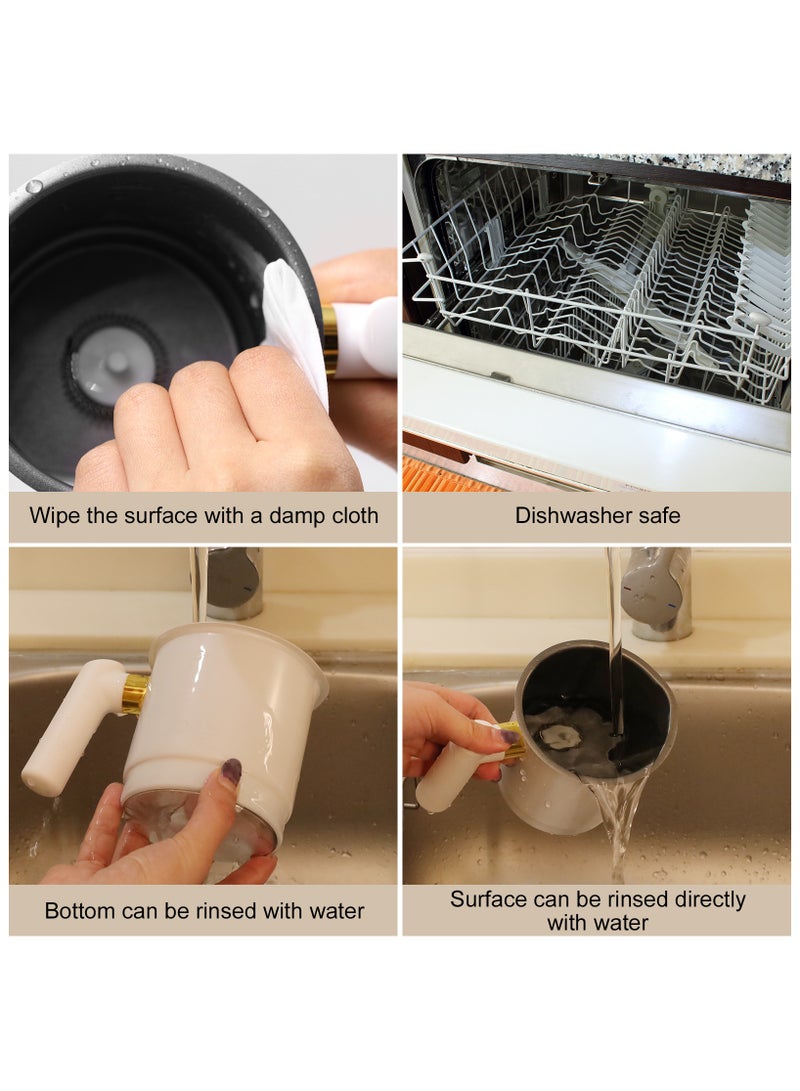 Wipe the surface with a damp cloth

Dishwasher safe

Bottom can be rinsed with water

Surface can be rinsed directly with water