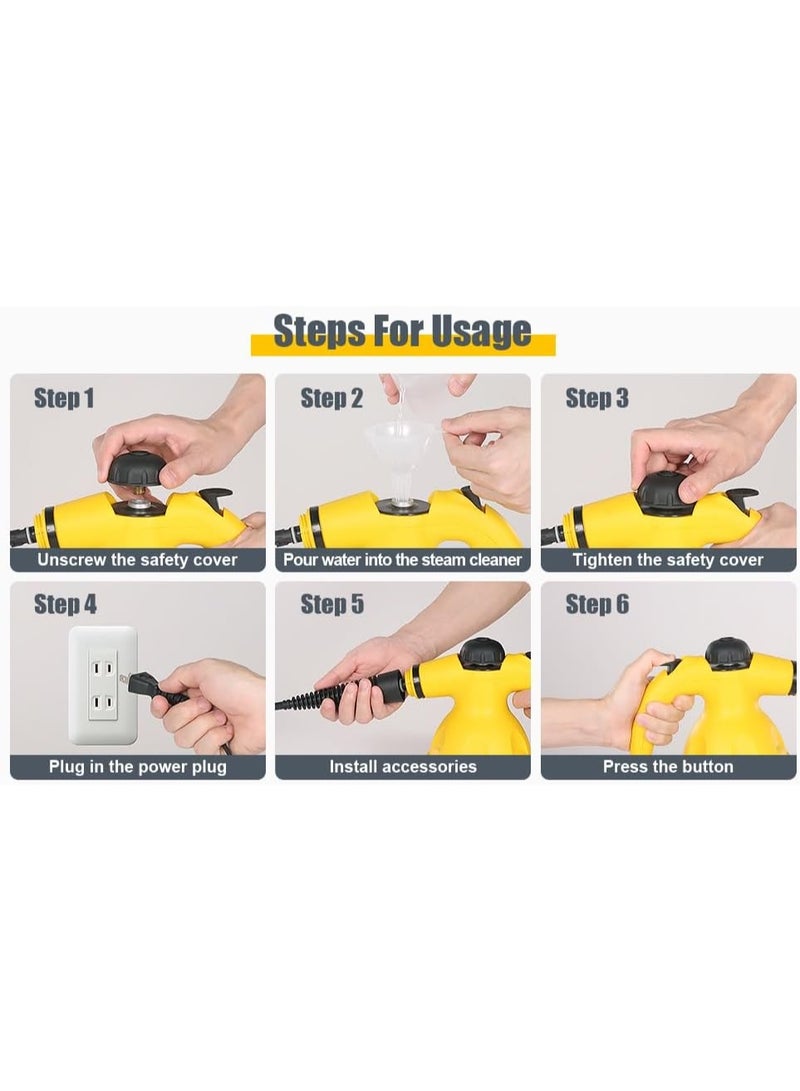 Steps For Usage

Step 1
Unscrew the safety cover

Step 2
Pour water into the steam cleaner

Step 3
Tighten the safety cover

Step 4
Plug in the power plug

Step 5
Install accessories

Step 6
Press the button