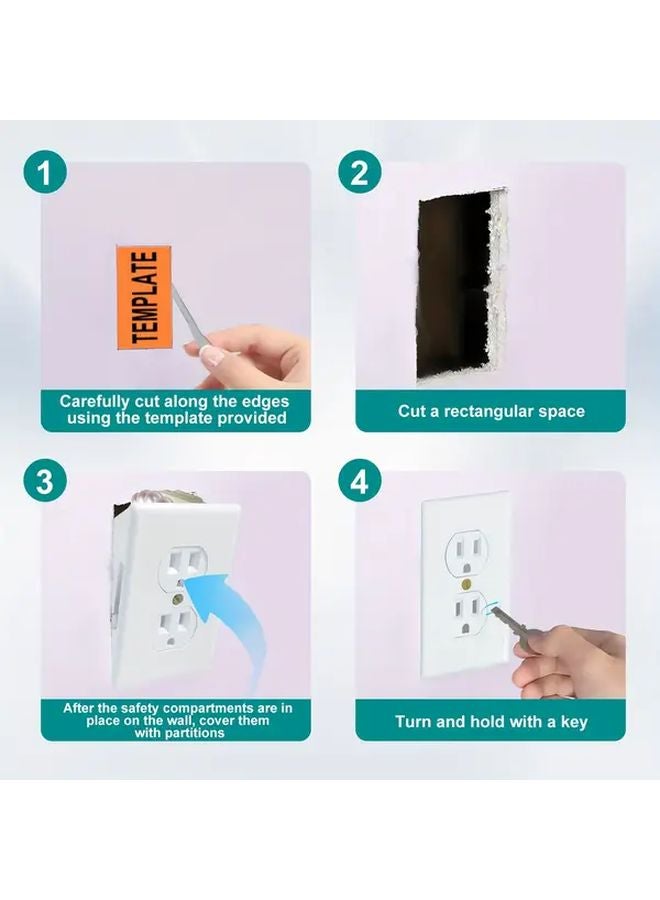 1

TEMPLATE

Carefully cut along the edges using the template provided

2

Cut a rectangular space

3

After the safety compartments are in place on the wall, cover them with partitions

4

Turn and hold with a key