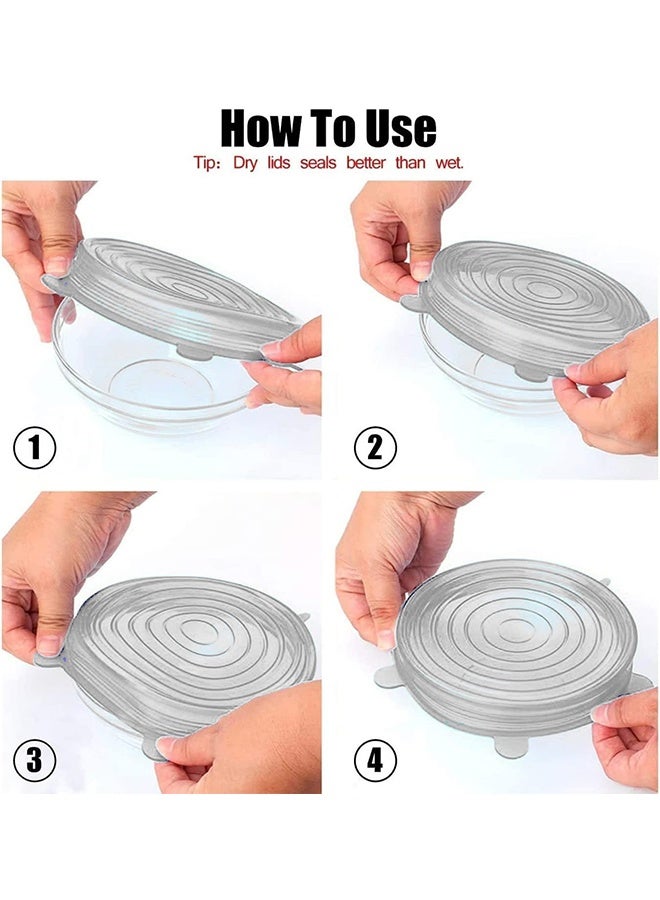 How To Use

Tip: Dry lids seals better than wet.

1

2

3

4