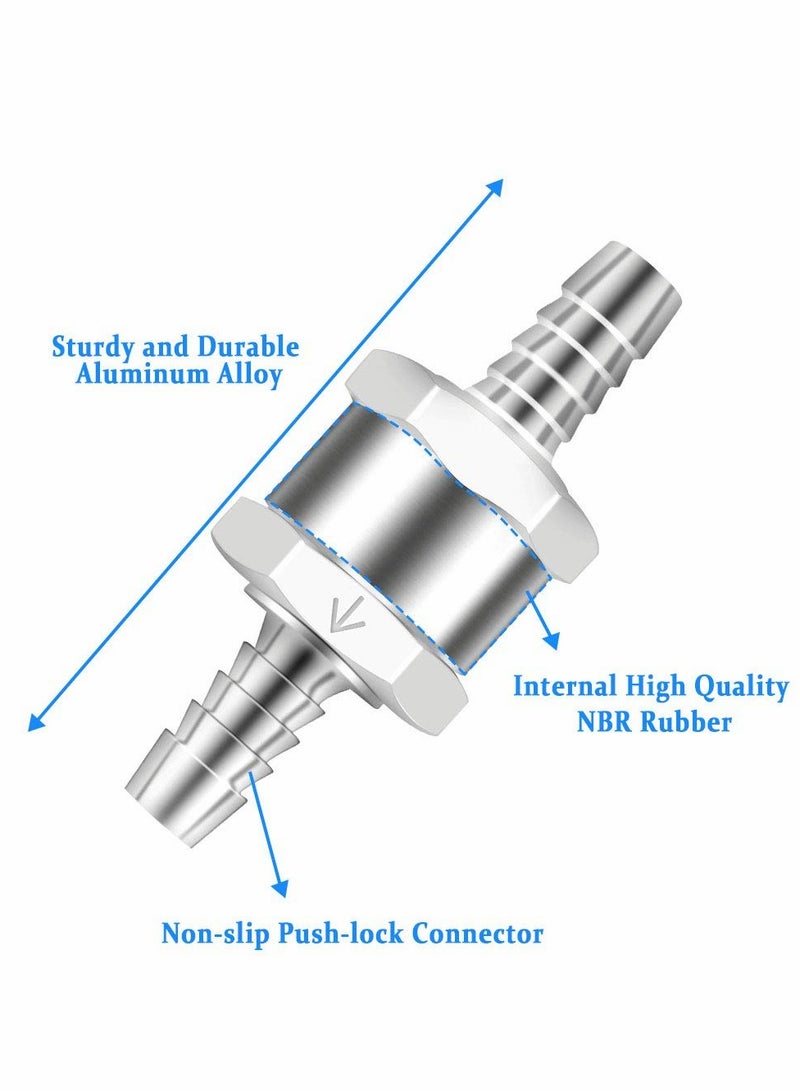 Sturdy and Durable Aluminum Alloy

Internal High Quality NBR Rubber

Non-slip Push-lock Connector