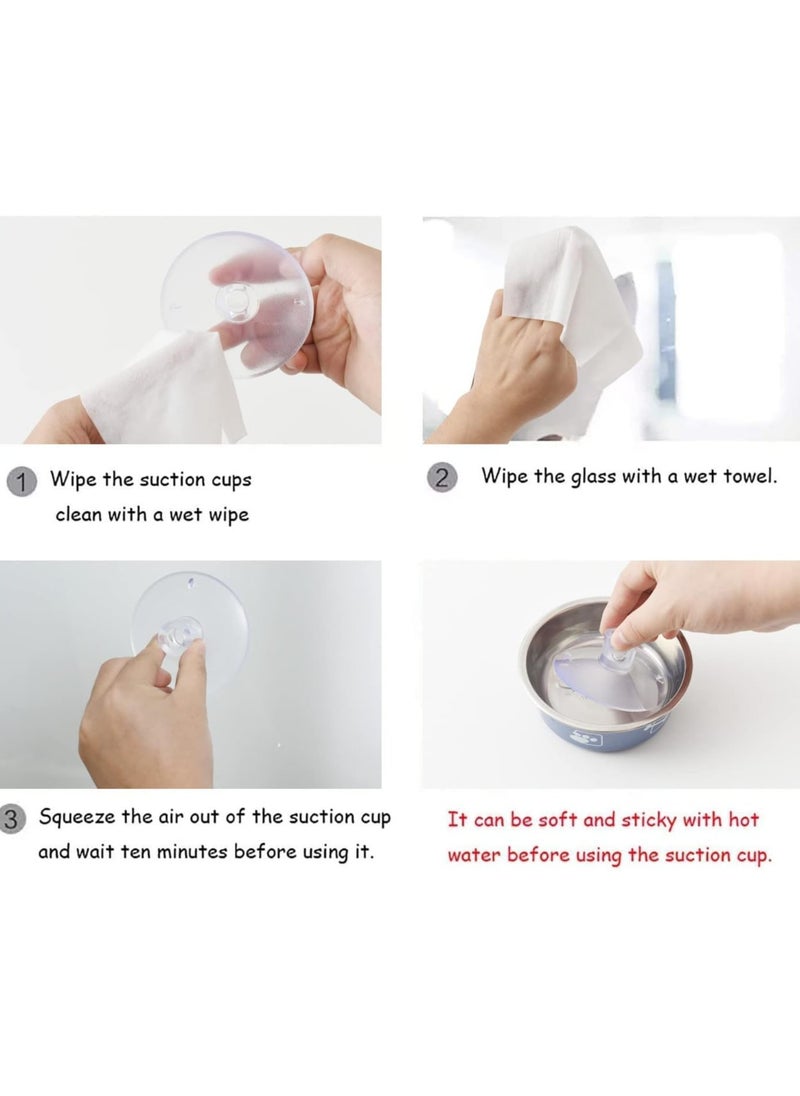 1 Wipe the suction cups clean with a wet wipe

2 Wipe the glass with a wet towel.

3 Squeeze the air out of the suction cup and wait ten minutes before using it.

It can be soft and sticky with hot water before using the suction cup.