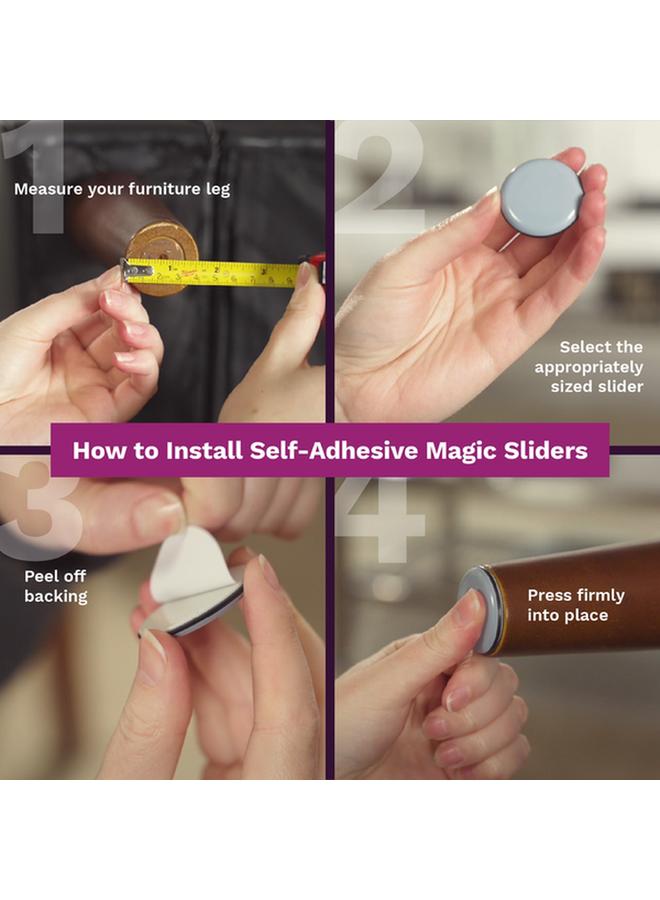 1
Measure your furniture leg

2
Select the appropriately sized slider

How to Install Self-Adhesive Magic Sliders

3
Peel off backing

4
Press firmly into place