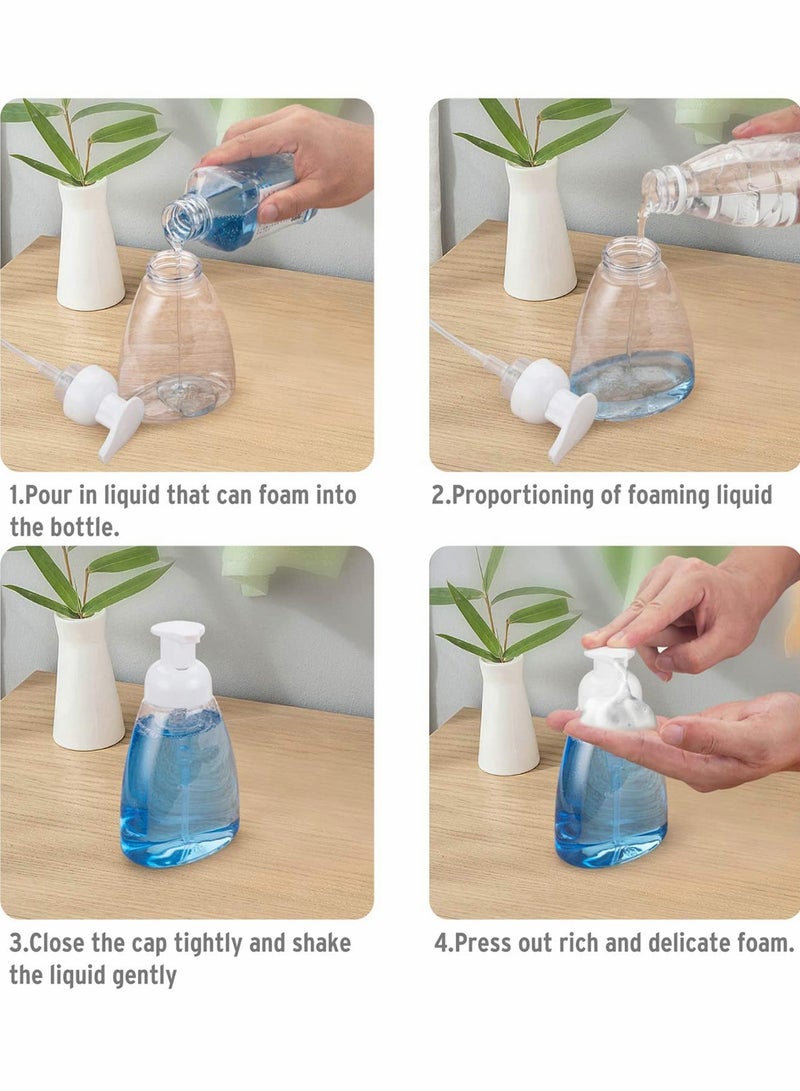 1.Pour in liquid that can foam into the bottle.

2.Proportioning of foaming liquid

3.Close the cap tightly and shake the liquid gently

4.Press out rich and delicate foam.