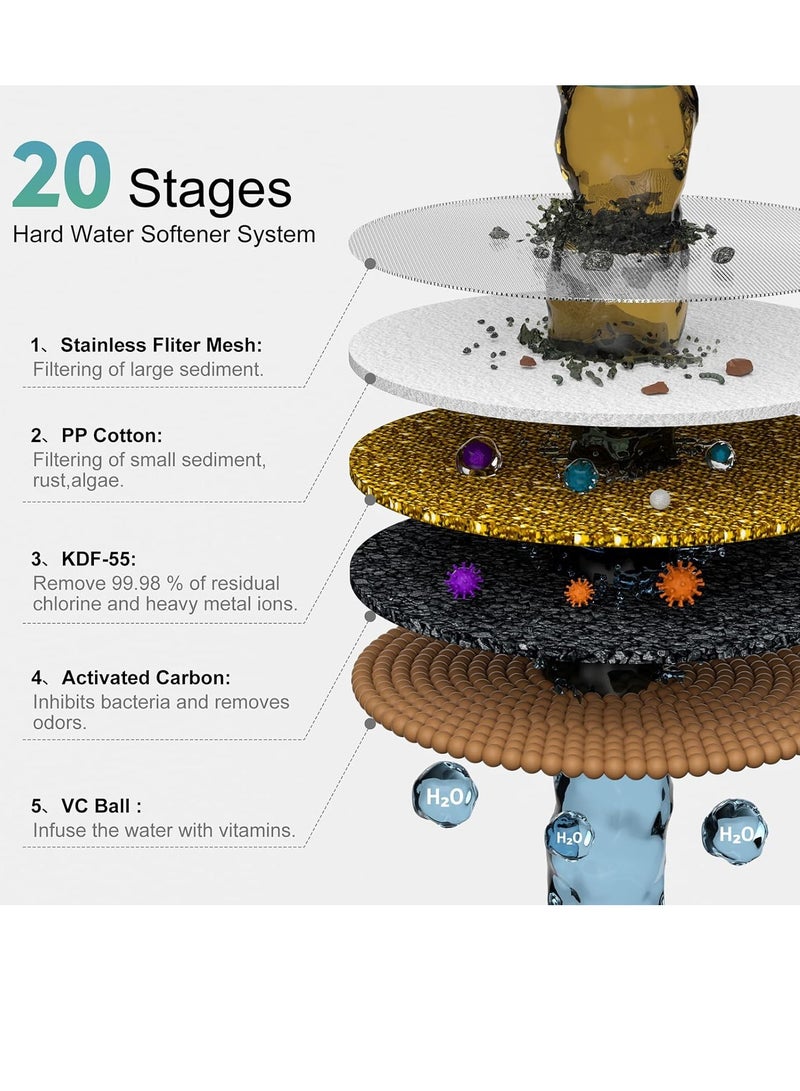 20 Stages
Hard Water Softener System

1、Stainless Fliter Mesh:
Filtering of large sediment.

2、PP Cotton:
Filtering of small sediment, rust,algae.

3、KDF-55:
Remove 99.98 % of residual chlorine and heavy metal ions.

4、Activated Carbon:
Inhibits bacteria and removes odors.

5、VC Ball :
Infuse the water with vitamins.

$H_2O$
$H_2O$
$H_2O$