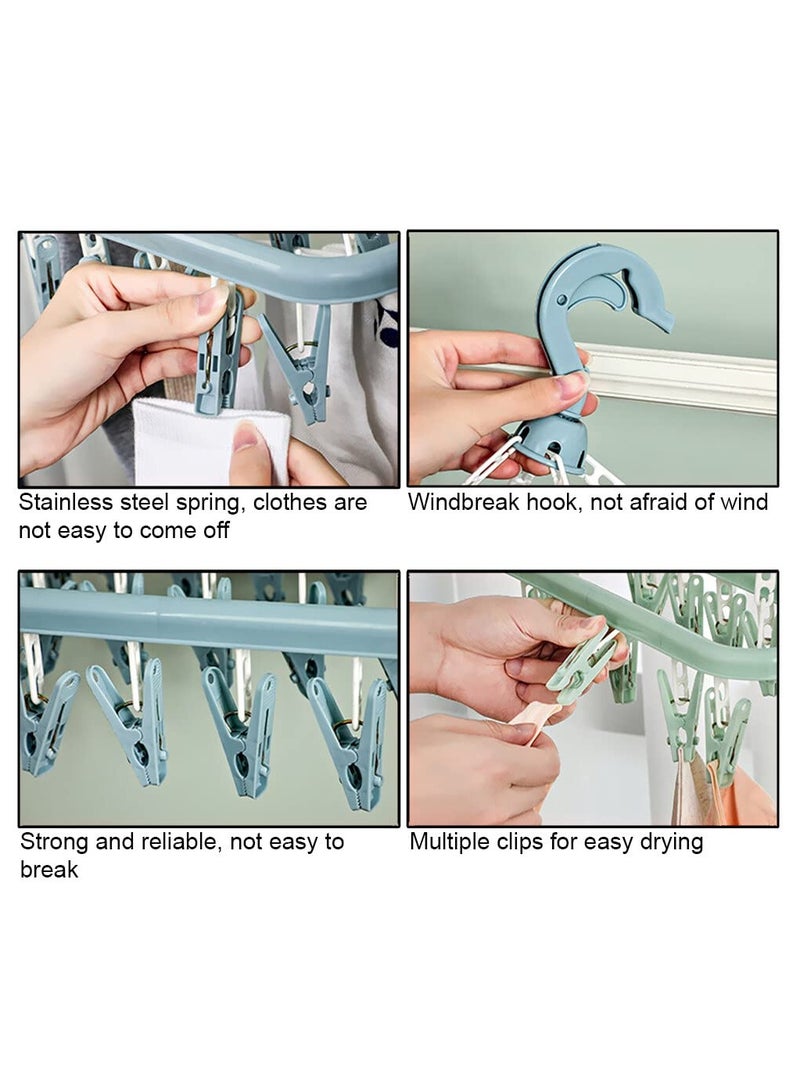 Stainless steel spring, clothes are not easy to come off

Windbreak hook, not afraid of wind

Strong and reliable, not easy to break

Multiple clips for easy drying