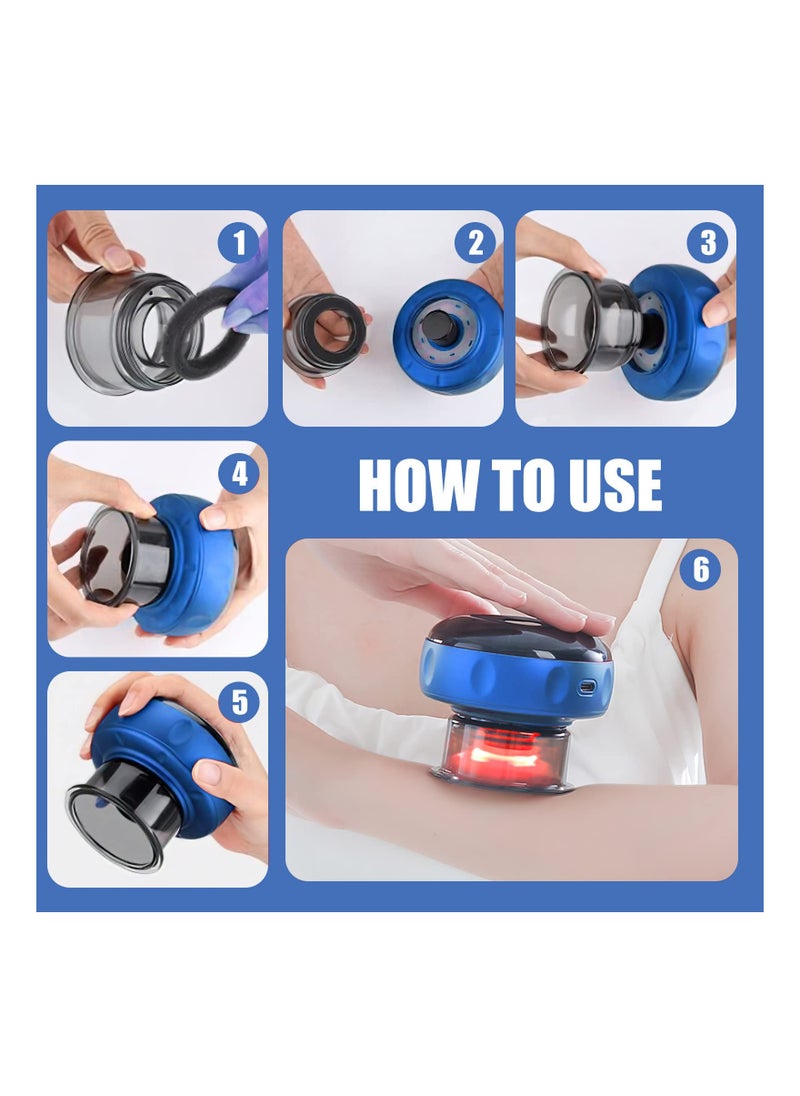 1

2

3

4

HOW TO USE

5

6