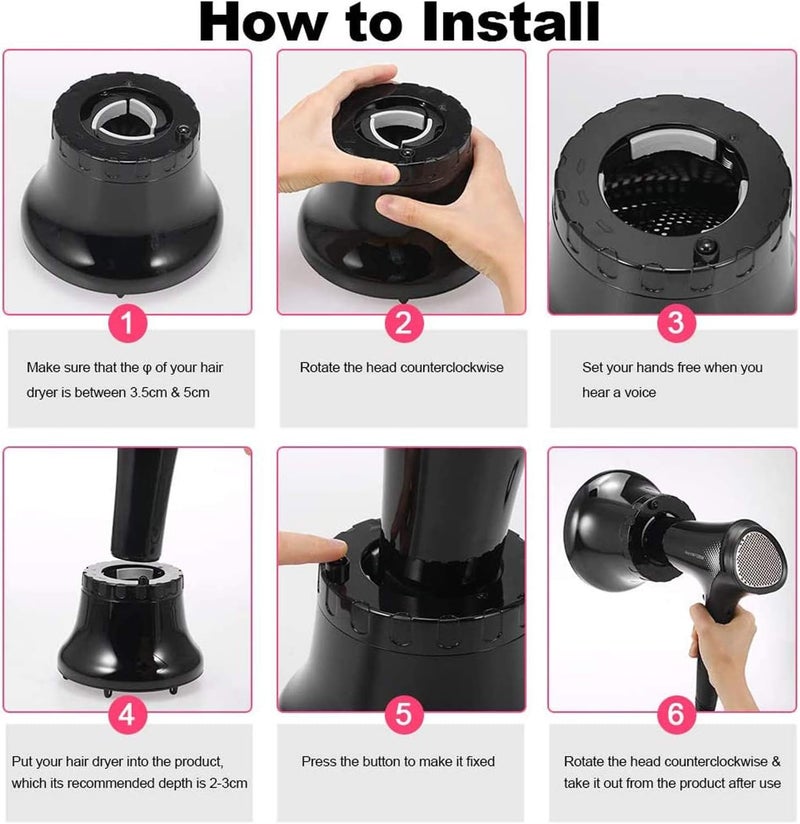 How to Install

1

Make sure that the φ of your hair dryer is between 3.5cm & 5cm

2

Rotate the head counterclockwise

3

Set your hands free when you hear a voice

4

Put your hair dryer into the product, which its recommended depth is 2-3cm

5

Press the button to make it fixed

6

Rotate the head counterclockwise & take it out from the product after use