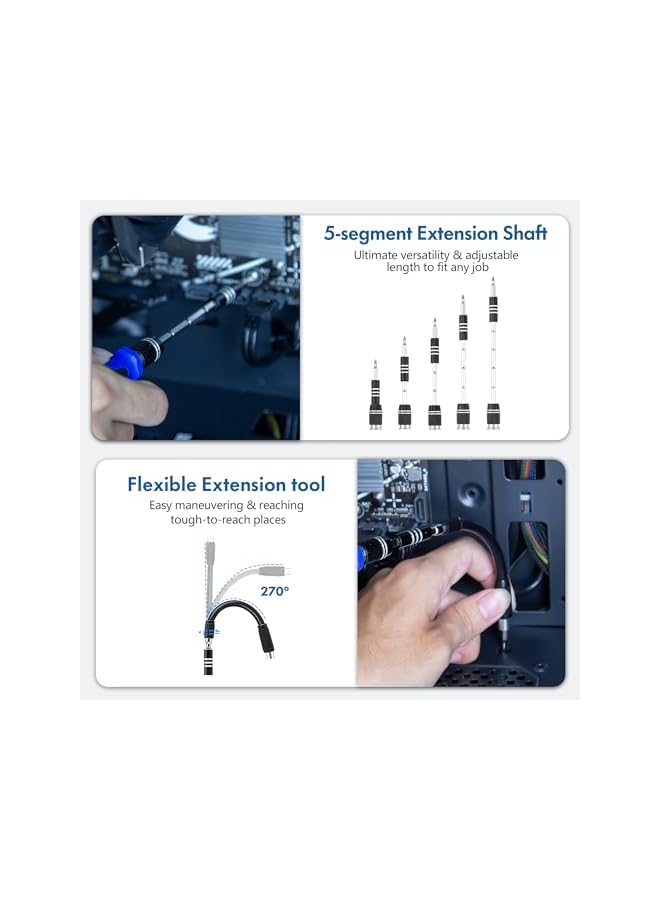 5-segment Extension Shaft

Ultimate versatility & adjustable length to fit any job

Flexible Extension tool

Easy maneuvering & reaching tough-to-reach places

270°