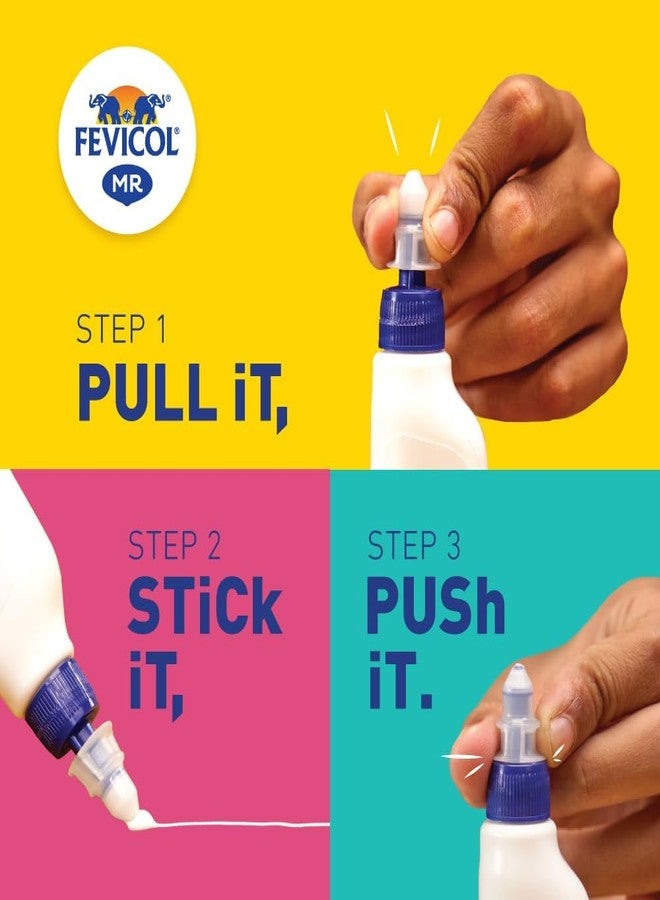 FEVICOL®
MR

STEP 1
PULL iT,

STEP 2
STiCk iT,

STEP 3
PUSh iT.