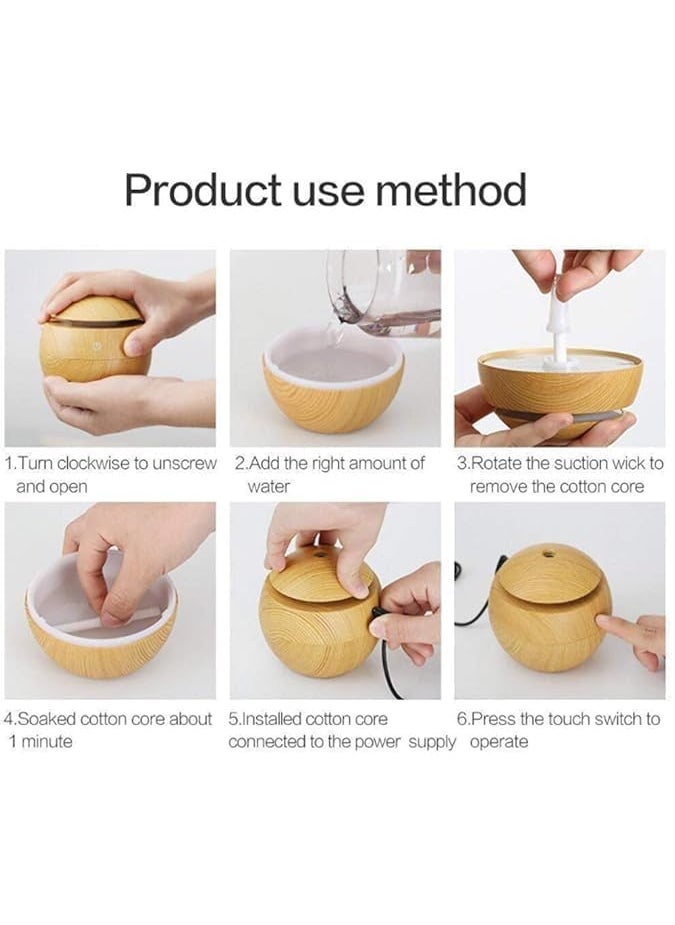 Product use method

1.Turn clockwise to unscrew and open

2.Add the right amount of water

3.Rotate the suction wick to remove the cotton core

4.Soaked cotton core about 1 minute

5.Installed cotton core connected to the power supply

6.Press the touch switch to operate