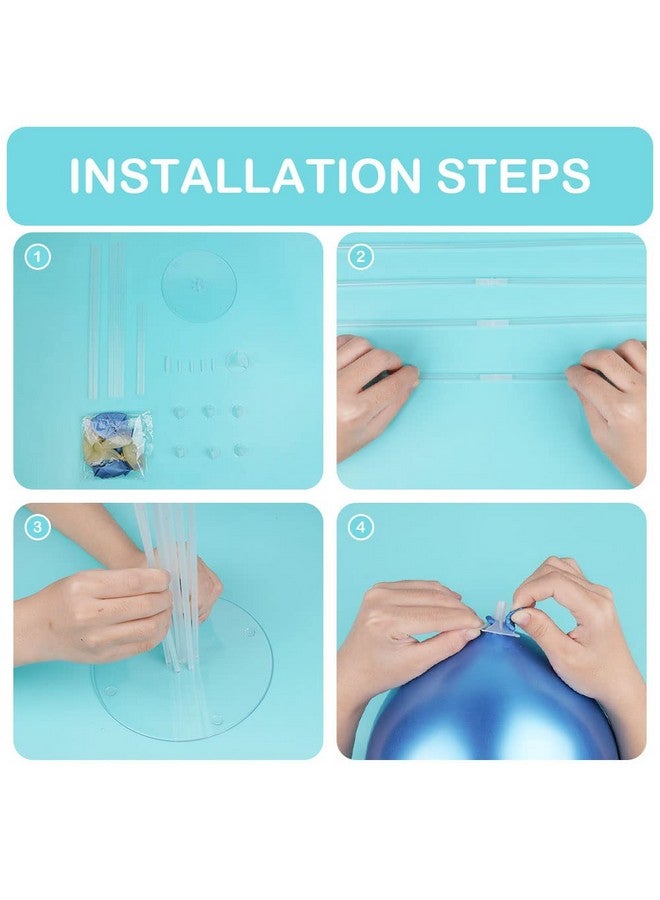 INSTALLATION STEPS

1

2

3

4