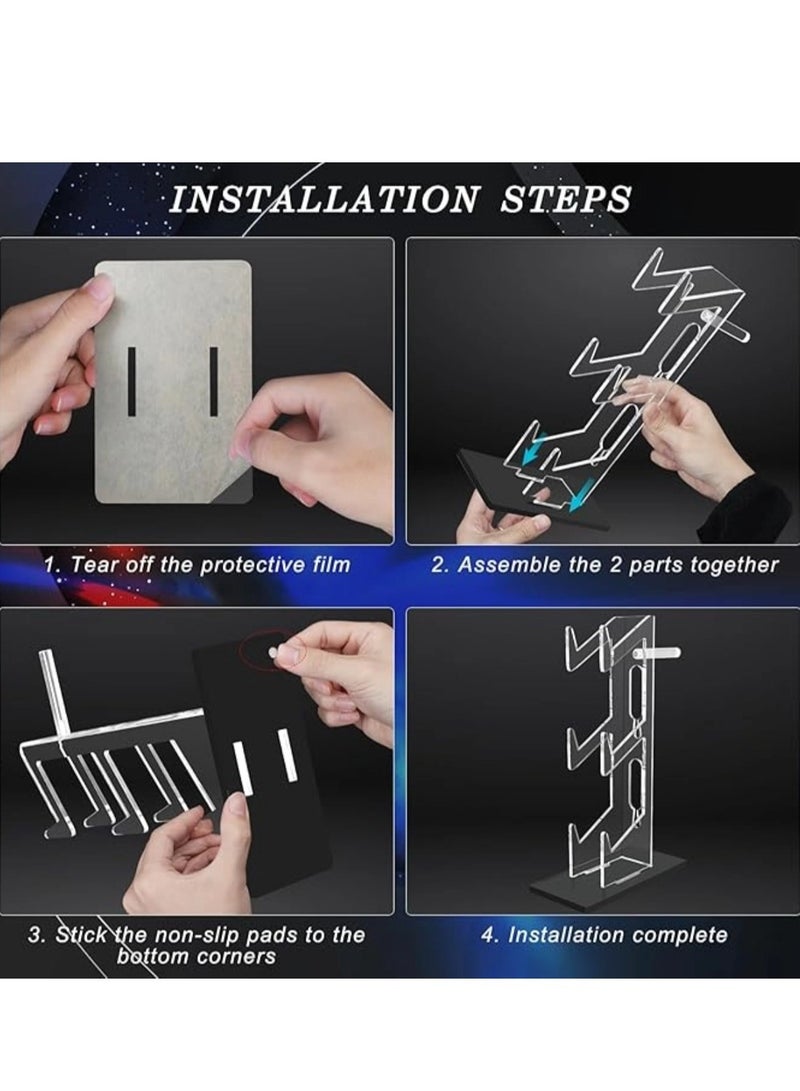 INSTALLATION STEPS

1. Tear off the protective film

2. Assemble the 2 parts together

3. Stick the non-slip pads to the bottom corners

4. Installation complete