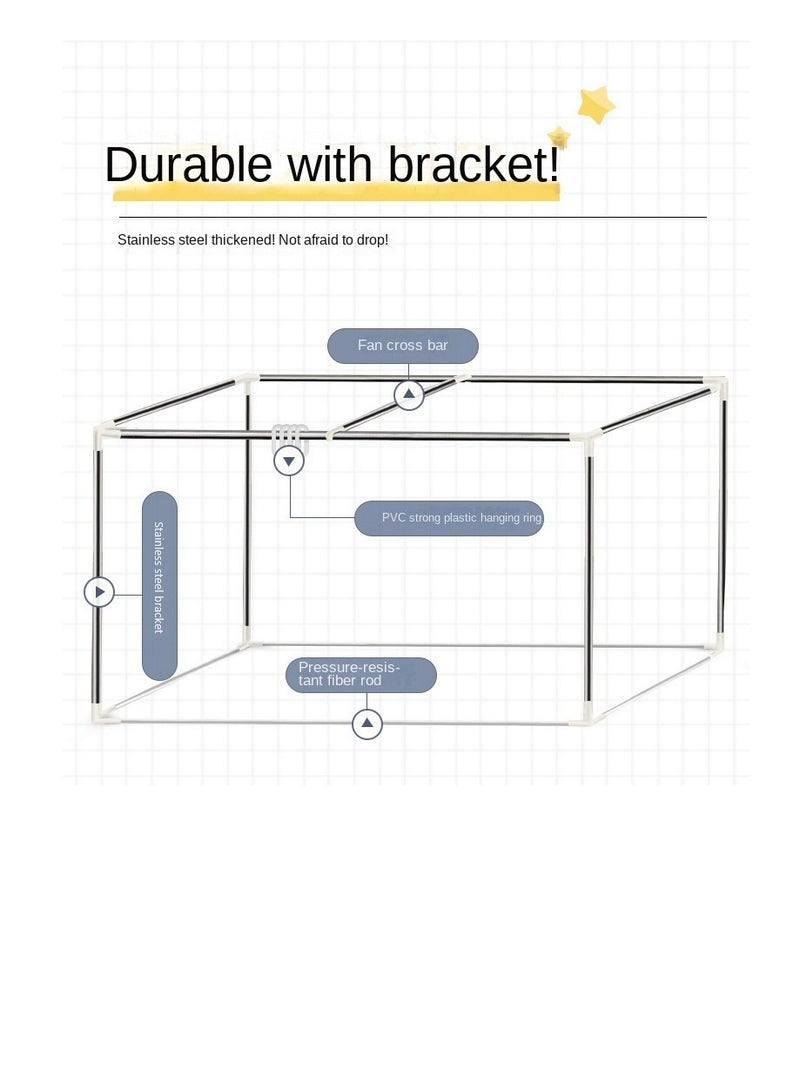 Durable with bracket!

Stainless steel thickened! Not afraid to drop!

Fan cross bar

PVC strong plastic hanging ring

Stainless steel bracket

Pressure-resistant fiber rod