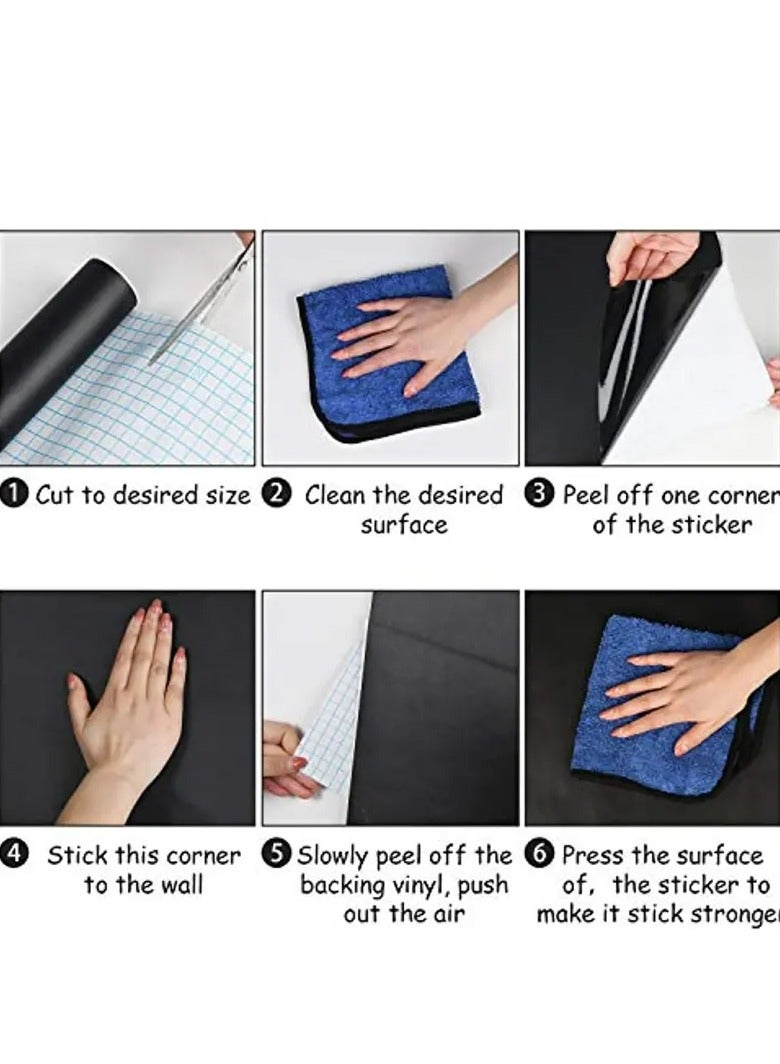 ❶ Cut to desired size

❷ Clean the desired surface

❸ Peel off one corner of the sticker

❹ Stick this corner to the wall

❺ Slowly peel off the backing vinyl, push out the air

❻ Press the surface of, the sticker to make it stick stronger