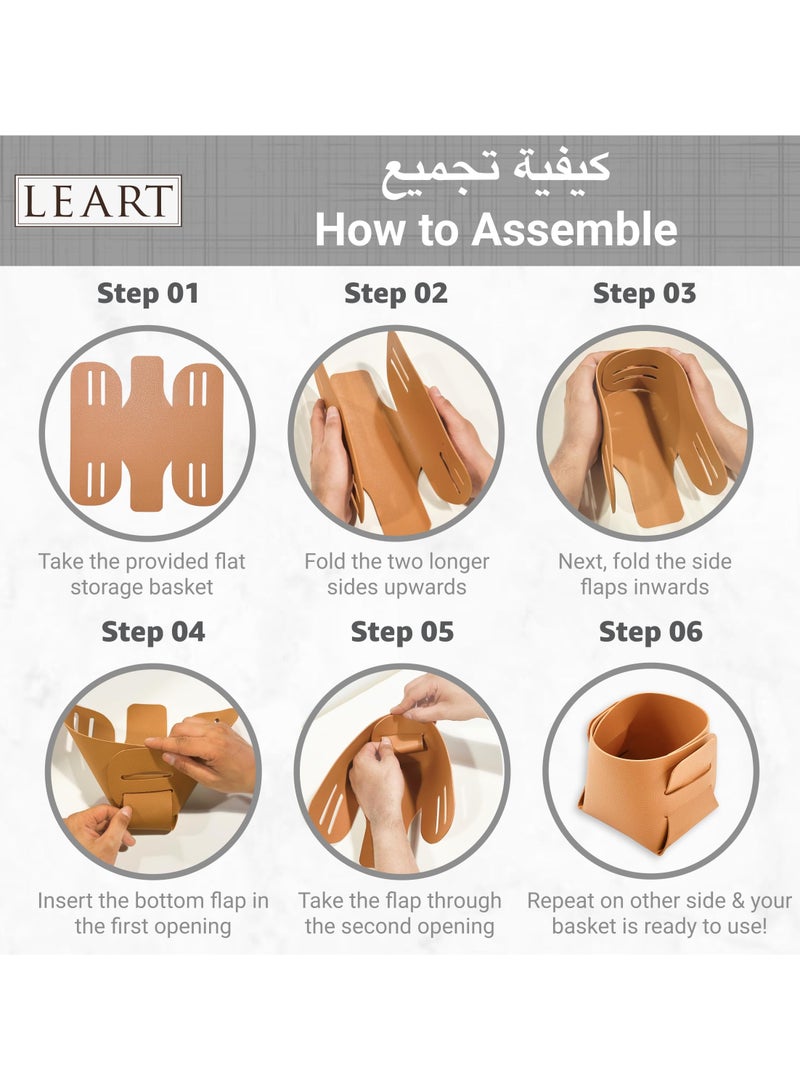 LEART

كيفية تجميع
How to Assemble

Step 01
Take the provided flat storage basket

Step 02
Fold the two longer sides upwards

Step 03
Next, fold the side flaps inwards

Step 04
Insert the bottom flap in the first opening

Step 05
Take the flap through the second opening

Step 06
Repeat on other side & your basket is ready to use!