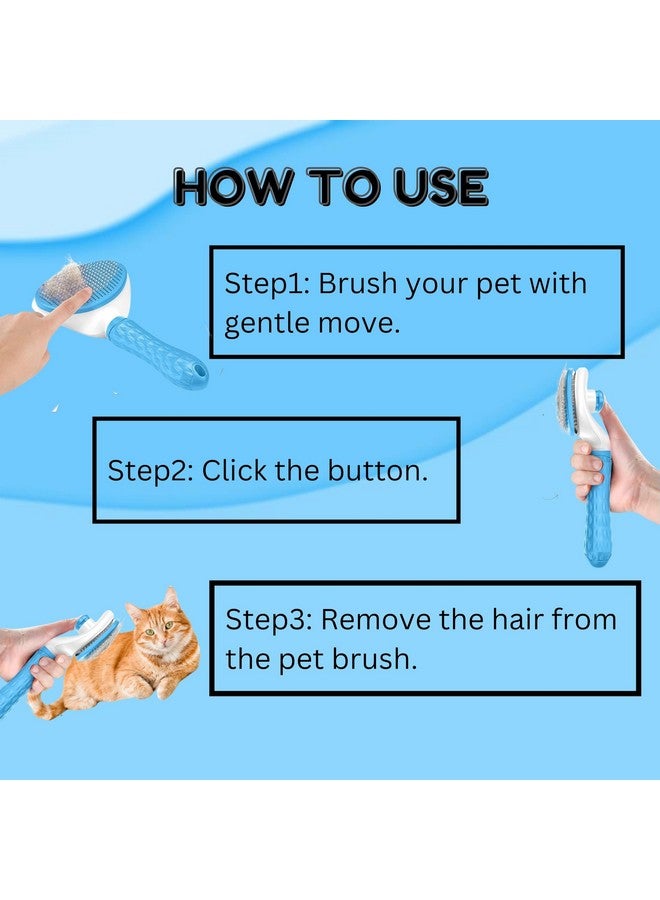 HOW TO USE

Step1: Brush your pet with gentle move.

Step2: Click the button.

Step3: Remove the hair from the pet brush.