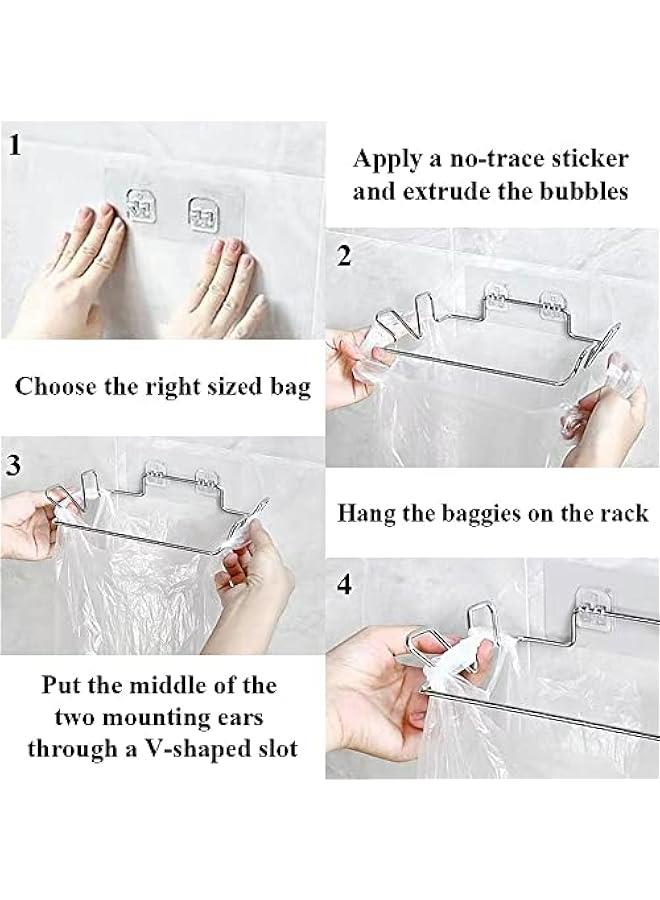 1

Apply a no-trace sticker and extrude the bubbles

2

Choose the right sized bag

3

Hang the baggies on the rack

4

Put the middle of the two mounting ears through a V-shaped slot