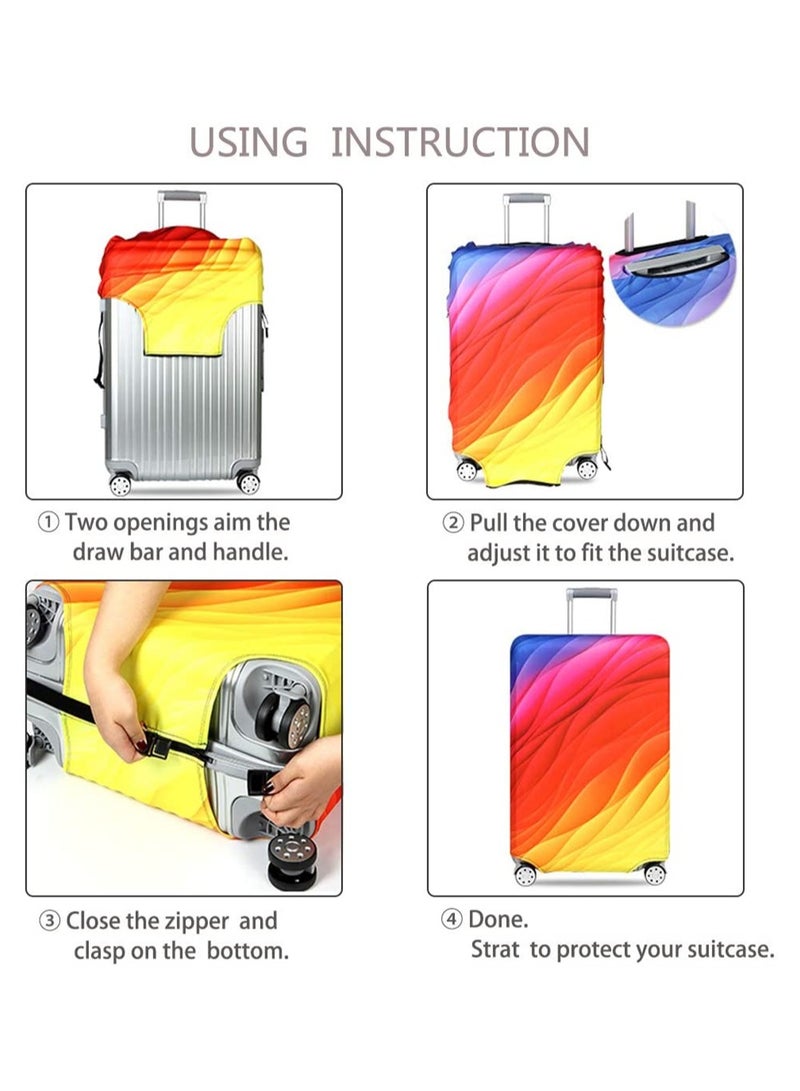 USING INSTRUCTION

① Two openings aim the draw bar and handle.

② Pull the cover down and adjust it to fit the suitcase.

③ Close the zipper and clasp on the bottom.

④ Done.
Strat to protect your suitcase.